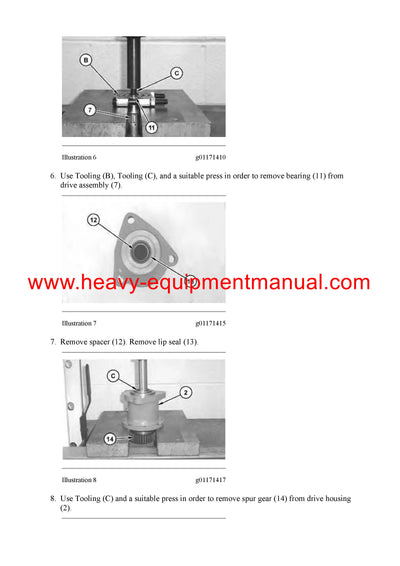 B

C

7

11

Illustration 6 g01171410

6. Use Tooling (B), Tooling (C), and a suitable press in order to remove bearing (11) from drive assembly (7).

12

www.heavy-equipmentmanual.com

Illustration 7 g01171415

7. Remove spacer (12). Remove lip seal (13).

C

2

14

Illustration 8 g01171417

8. Use Tooling (C) and a suitable press in order to remove spur gear (14) from drive housing (2).