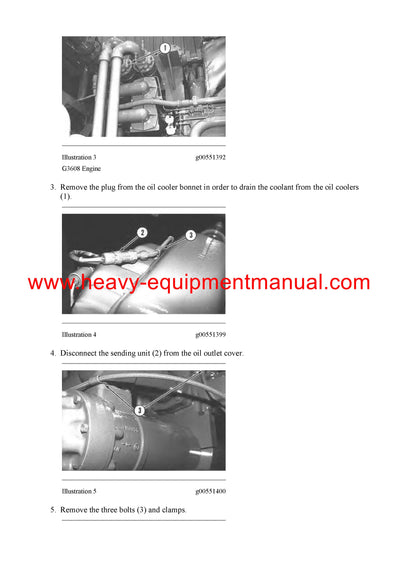 1

Illustration 3 g00551392

G3608 Engine

3. Remove the plug from the oil cooler bonnet in order to drain the coolant from the oil coolers (1).

2

3

www.heavy-equipmentmanual.com

Illustration 4 g00551399

4. Disconnect the sending unit (2) from the oil outlet cover.

3

Illustration 5 g00551400

5. Remove the three bolts (3) and clamps.