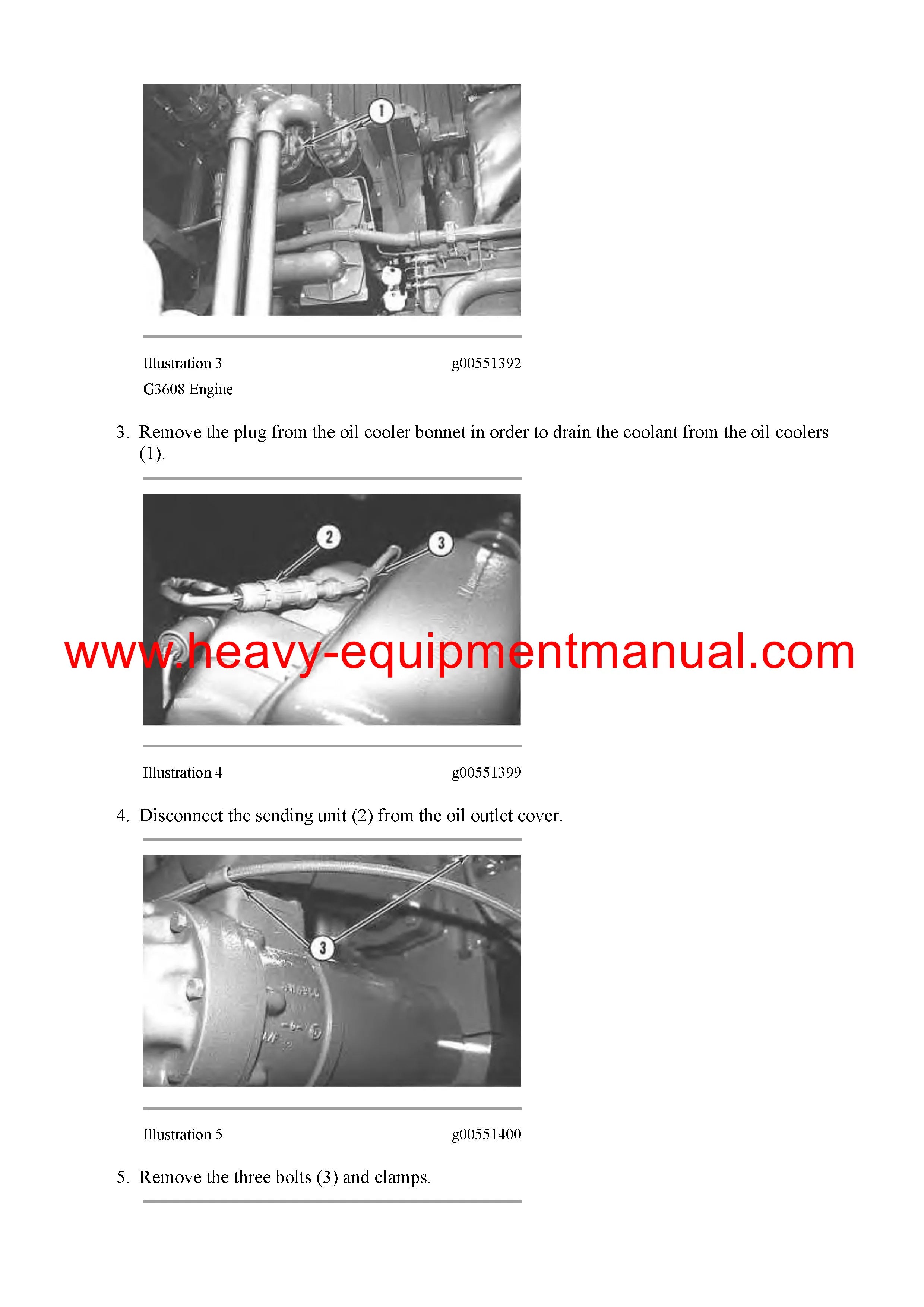 1

Illustration 3 g00551392

G3608 Engine

3. Remove the plug from the oil cooler bonnet in order to drain the coolant from the oil coolers (1).

2

3

www.heavy-equipmentmanual.com

Illustration 4 g00551399

4. Disconnect the sending unit (2) from the oil outlet cover.

3

Illustration 5 g00551400

5. Remove the three bolts (3) and clamps.