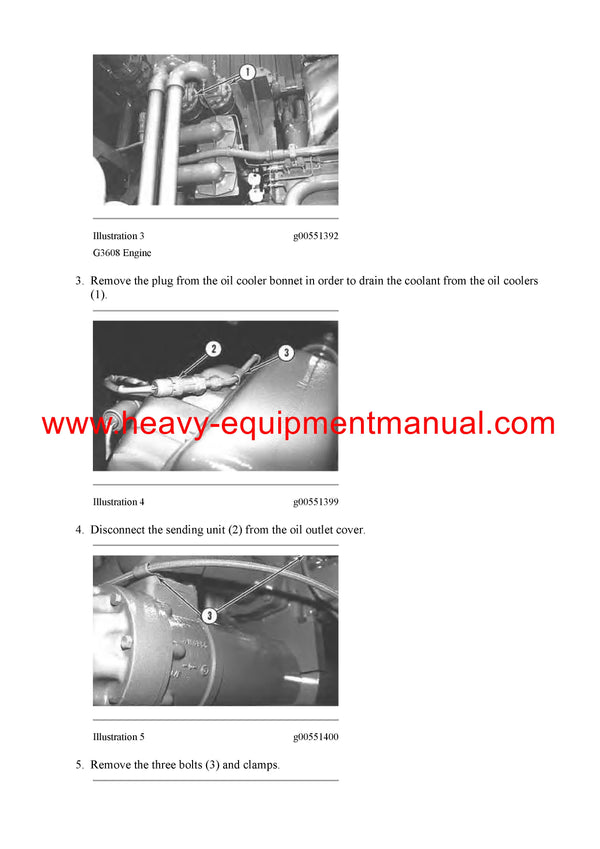 1

Illustration 3 g00551392

G3608 Engine

3. Remove the plug from the oil cooler bonnet in order to drain the coolant from the oil coolers (1).

2

3

www.heavy-equipmentmanual.com

Illustration 4 g00551399

4. Disconnect the sending unit (2) from the oil outlet cover.

3

Illustration 5 g00551400

5. Remove the three bolts (3) and clamps.