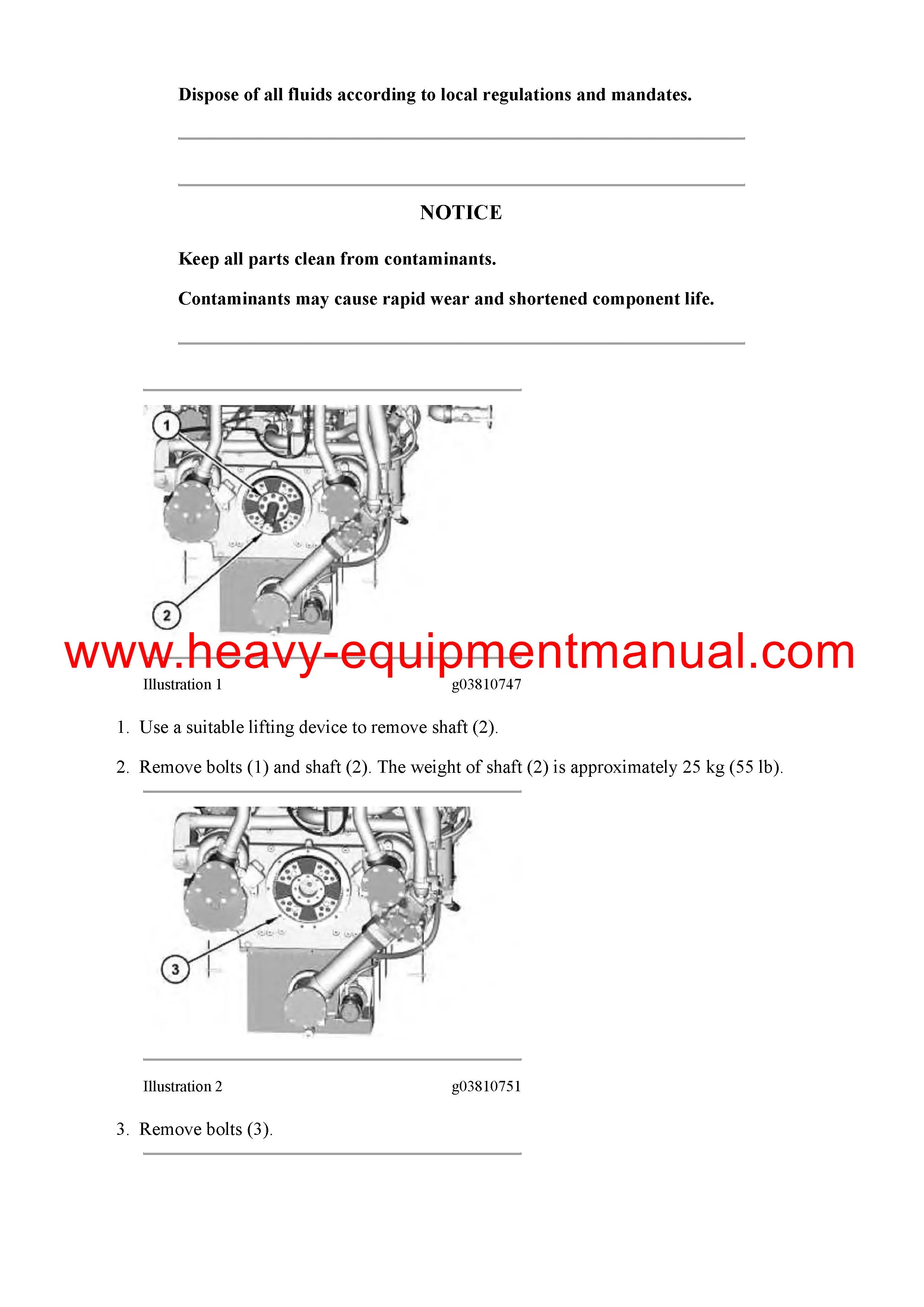 Dispose of all fluids according to local regulations and mandates.

NOTICE

Keep all parts clean from contaminants.

Contaminants may cause rapid wear and shortened component life.

1

2

www.heavy-equipmentmanual.com

Illustration 1 g03810747

1. Use a suitable lifting device to remove shaft (2).

2. Remove bolts (1) and shaft (2). The weight of shaft (2) is approximately 25 kg (55 lb).

3

Illustration 2 g03810751

3. Remove bolts (3).