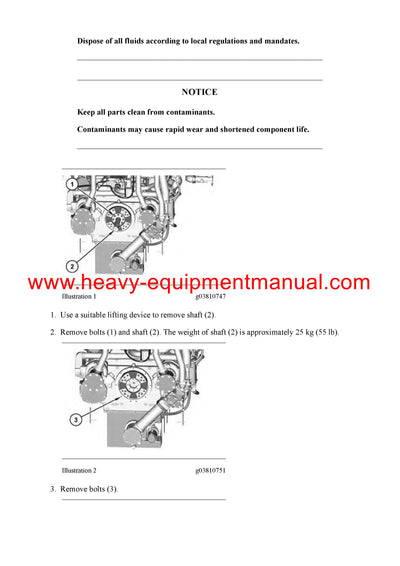 Dispose of all fluids according to local regulations and mandates.

NOTICE

Keep all parts clean from contaminants.

Contaminants may cause rapid wear and shortened component life.

1

2

www.heavy-equipmentmanual.com

Illustration 1 g03810747

1. Use a suitable lifting device to remove shaft (2).

2. Remove bolts (1) and shaft (2). The weight of shaft (2) is approximately 25 kg (55 lb).

3

Illustration 2 g03810751

3. Remove bolts (3).