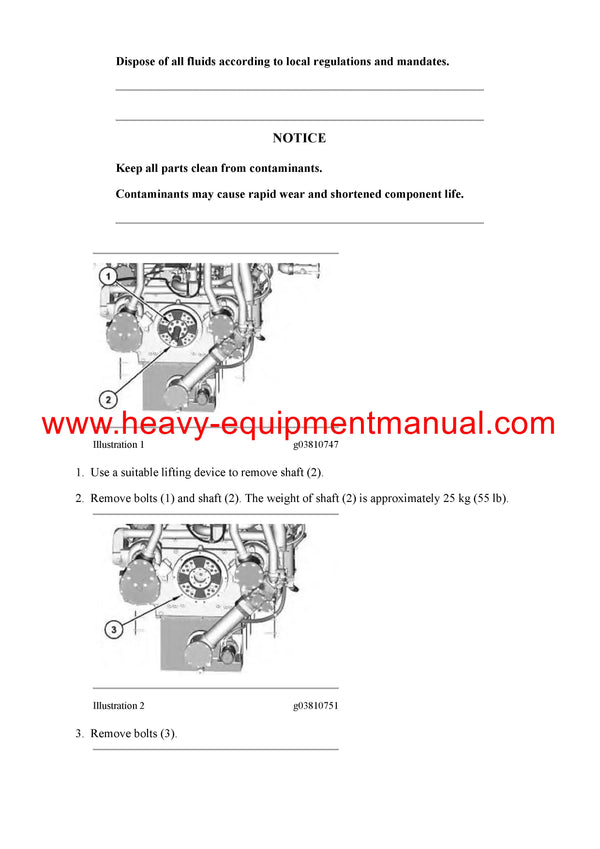 Dispose of all fluids according to local regulations and mandates.

NOTICE

Keep all parts clean from contaminants.

Contaminants may cause rapid wear and shortened component life.

1

2

www.heavy-equipmentmanual.com

Illustration 1 g03810747

1. Use a suitable lifting device to remove shaft (2).

2. Remove bolts (1) and shaft (2). The weight of shaft (2) is approximately 25 kg (55 lb).

3

Illustration 2 g03810751

3. Remove bolts (3).