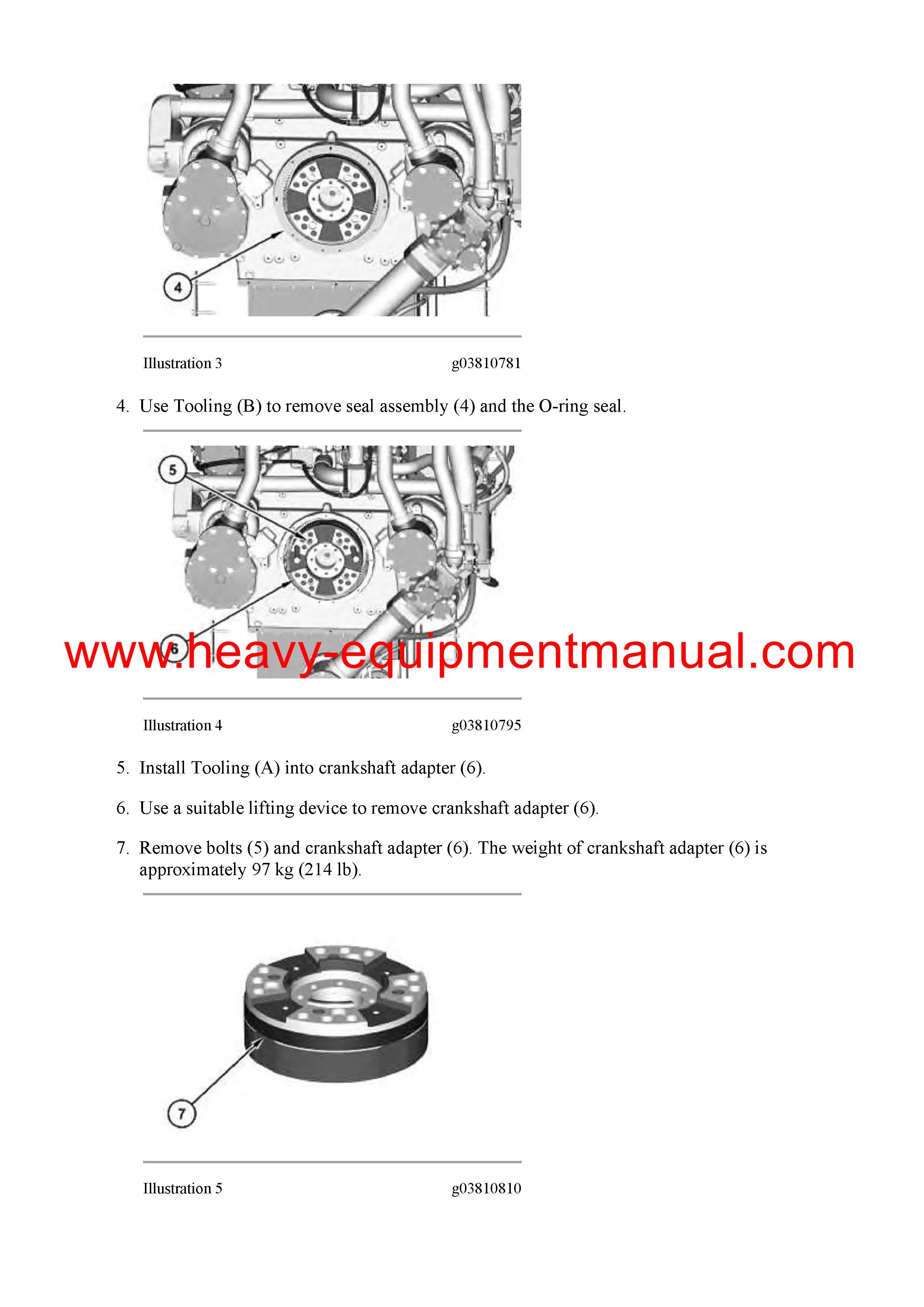 4

Illustration 3 g03810781

4. Use Tooling (B) to remove seal assembly (4) and the O-ring seal.

5

6

www.heavy-equipmentmanual.com

Illustration 4 g03810795

5. Install Tooling (A) into crankshaft adapter (6).

6. Use a suitable lifting device to remove crankshaft adapter (6).

7. Remove bolts (5) and crankshaft adapter (6). The weight of crankshaft adapter (6) is approximately 97 kg (214 lb).

7

Illustration 5 g03810810