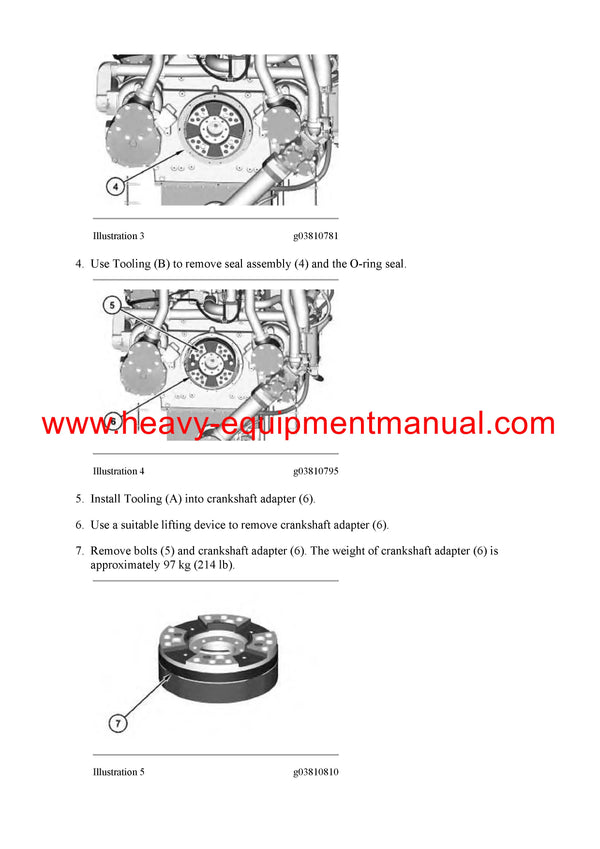 4

Illustration 3 g03810781

4. Use Tooling (B) to remove seal assembly (4) and the O-ring seal.

5

6

www.heavy-equipmentmanual.com

Illustration 4 g03810795

5. Install Tooling (A) into crankshaft adapter (6).

6. Use a suitable lifting device to remove crankshaft adapter (6).

7. Remove bolts (5) and crankshaft adapter (6). The weight of crankshaft adapter (6) is approximately 97 kg (214 lb).

7

Illustration 5 g03810810