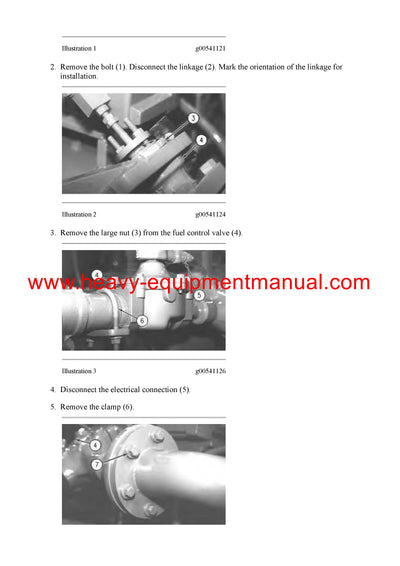 Illustration 1 g00541121

2. Remove the bolt (1). Disconnect the linkage (2). Mark the orientation of the linkage for installation.

3

4

Illustration 2 g00541124

3. Remove the large nut (3) from the fuel control valve (4).

4

5

6

www.heavy-equipmentmanual.com

Illustration 3 g00541126

4. Disconnect the electrical connection (5).

5. Remove the clamp (6).

4

7