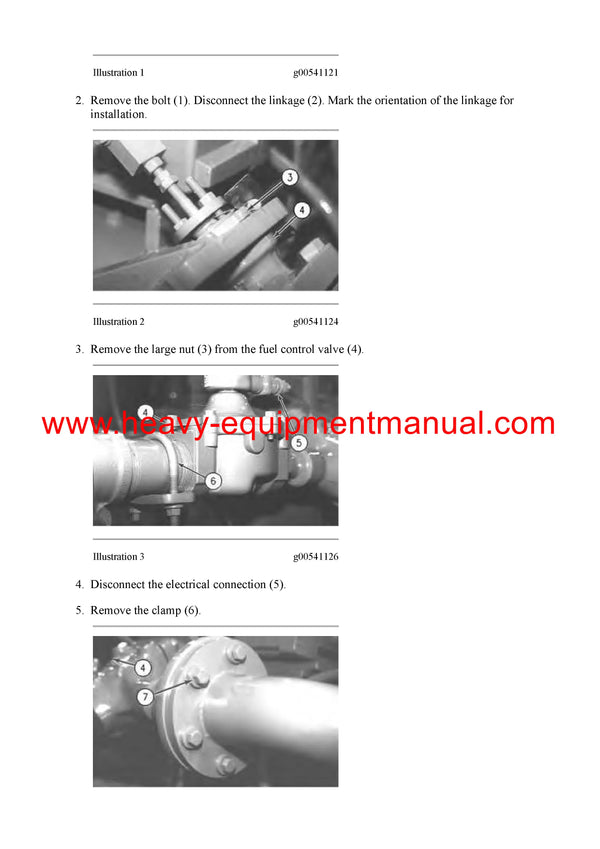 Illustration 1 g00541121

2. Remove the bolt (1). Disconnect the linkage (2). Mark the orientation of the linkage for installation.

3

4

Illustration 2 g00541124

3. Remove the large nut (3) from the fuel control valve (4).

4

5

6

www.heavy-equipmentmanual.com

Illustration 3 g00541126

4. Disconnect the electrical connection (5).

5. Remove the clamp (6).

4

7