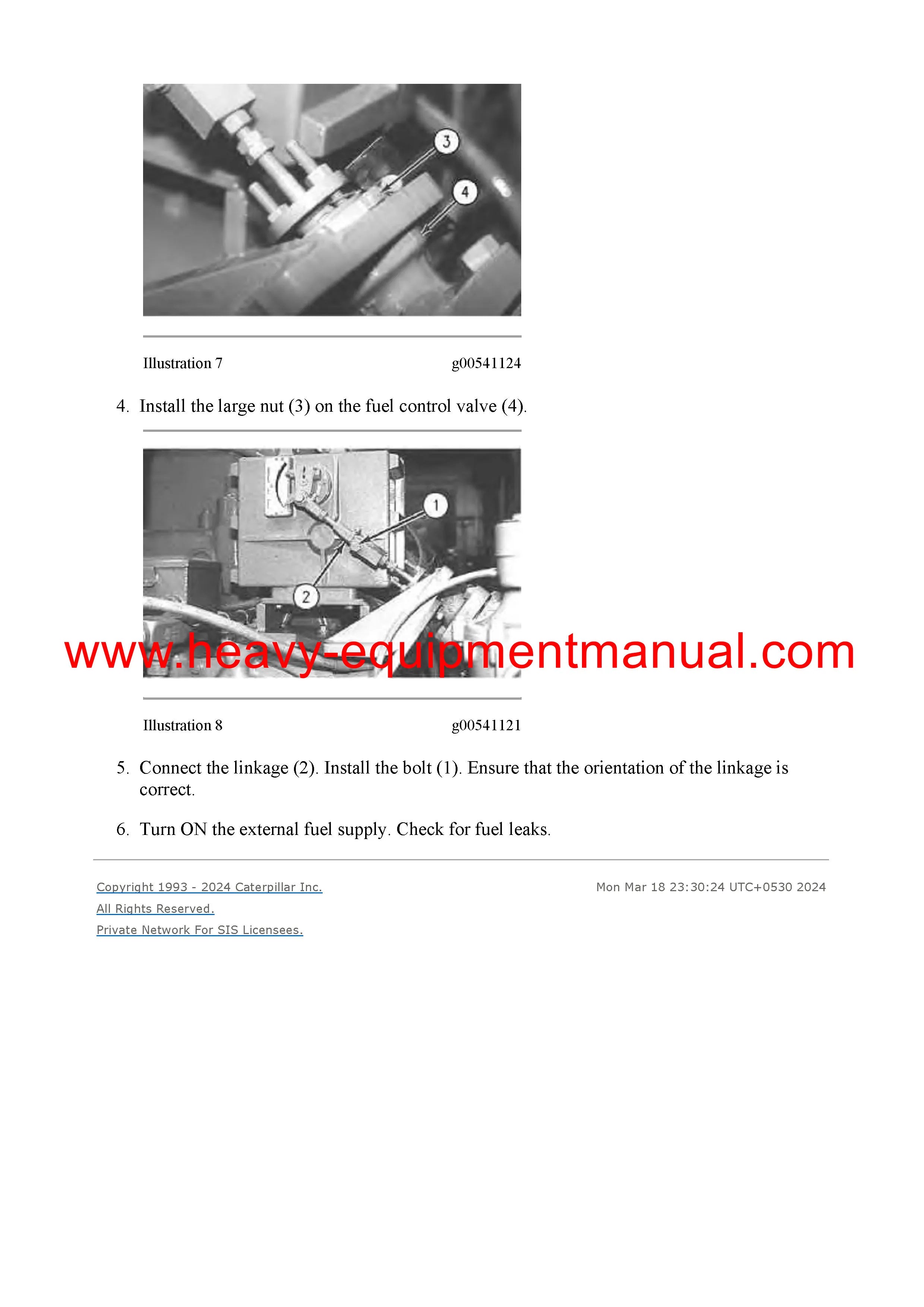 3

4

Illustration 7 g00541124

4. Install the large nut (3) on the fuel control valve (4).

1

2

www.heavy-equipmentmanual.com

Illustration 8 g00541121

5. Connect the linkage (2). Install the bolt (1). Ensure that the orientation of the linkage is correct.

6. Turn ON the external fuel supply. Check for fuel leaks.

Copyright 1993 - 2024 Caterpillar Inc.
All Rights Reserved.
Private Network For SIS Licensees.

Mon Mar 18 23:30:24 UTC+0530 2024