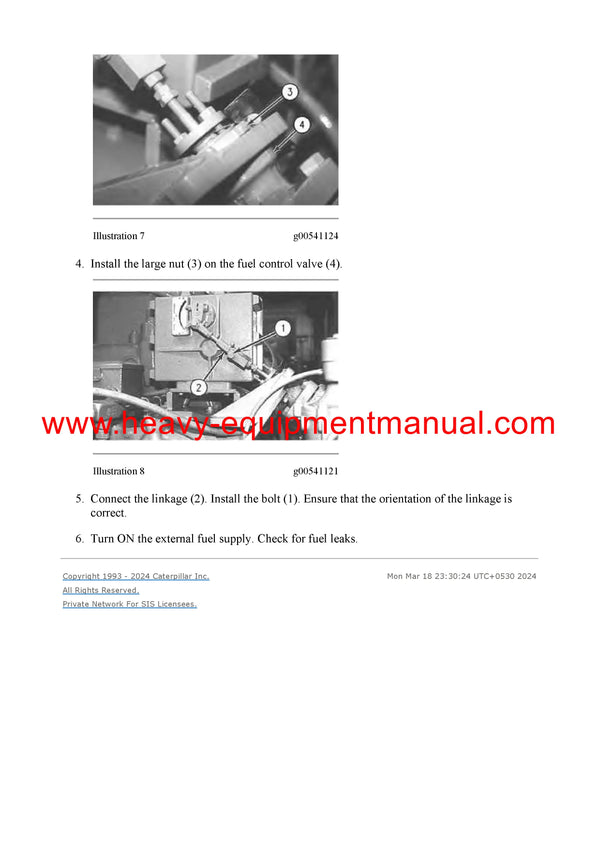 3

4

Illustration 7 g00541124

4. Install the large nut (3) on the fuel control valve (4).

1

2

www.heavy-equipmentmanual.com

Illustration 8 g00541121

5. Connect the linkage (2). Install the bolt (1). Ensure that the orientation of the linkage is correct.

6. Turn ON the external fuel supply. Check for fuel leaks.

Copyright 1993 - 2024 Caterpillar Inc.
All Rights Reserved.
Private Network For SIS Licensees.

Mon Mar 18 23:30:24 UTC+0530 2024