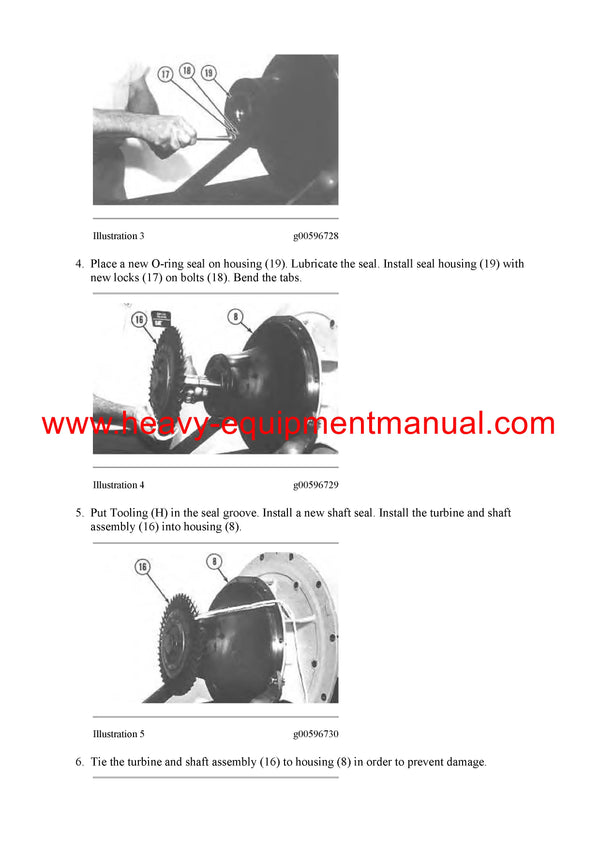 17 18 19

Illustration 3 g00596728

4. Place a new O-ring seal on housing (19). Lubricate the seal. Install seal housing (19) with new locks (17) on bolts (18). Bend the tabs.

16 8

www.heavy-equipmentmanual.com

Illustration 4 g00596729

5. Put Tooling (H) in the seal groove. Install a new shaft seal. Install the turbine and shaft assembly (16) into housing (8).

16 8

Illustration 5 g00596730

6. Tie the turbine and shaft assembly (16) to housing (8) in order to prevent damage.