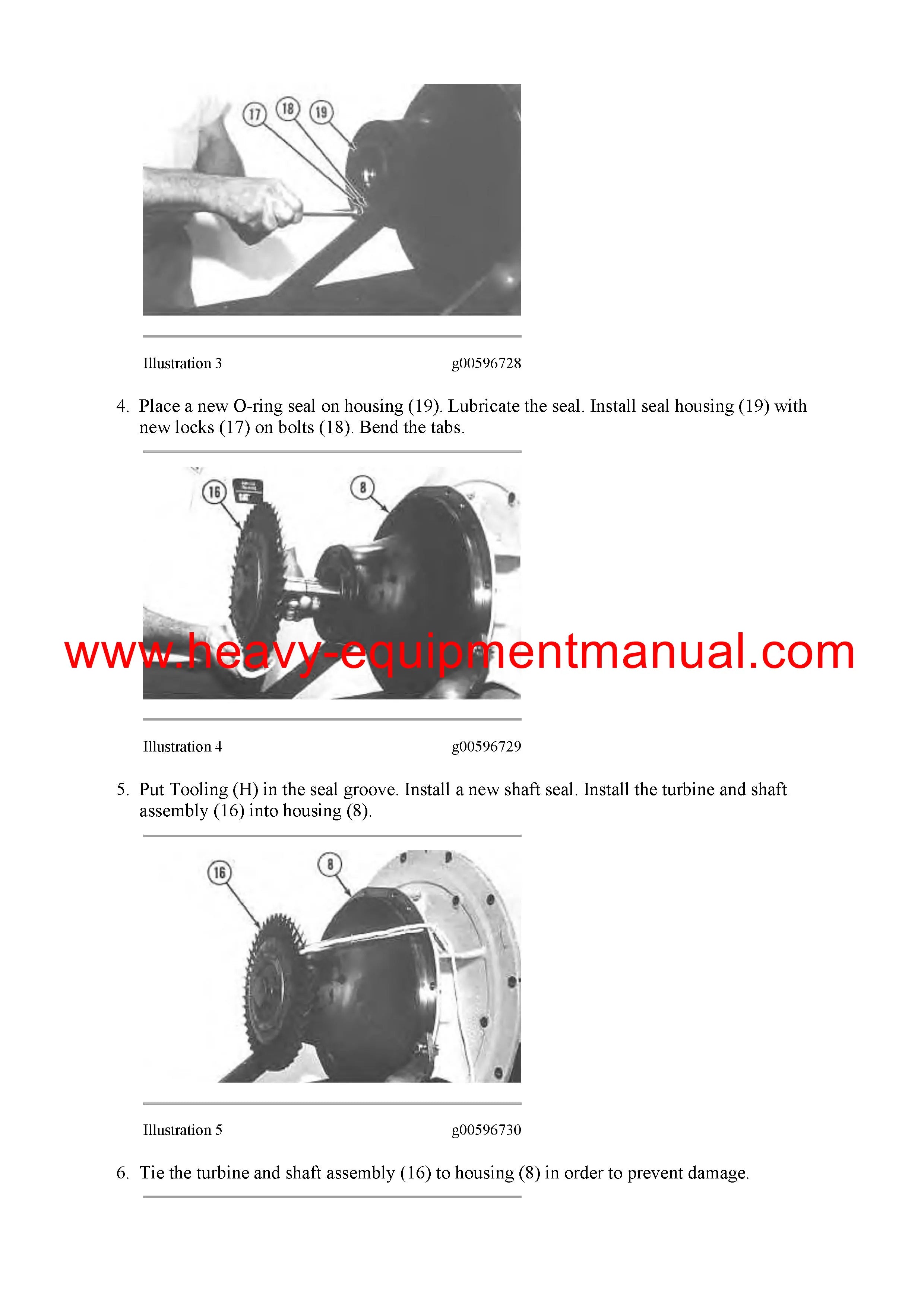 17
18
19

Illustration 3 g00596728

4. Place a new O-ring seal on housing (19). Lubricate the seal. Install seal housing (19) with new locks (17) on bolts (18). Bend the tabs.

16
8

www.heavy-equipmentmanual.com

Illustration 4 g00596729

5. Put Tooling (H) in the seal groove. Install a new shaft seal. Install the turbine and shaft assembly (16) into housing (8).

16
8

Illustration 5 g00596730

6. Tie the turbine and shaft assembly (16) to housing (8) in order to prevent damage.