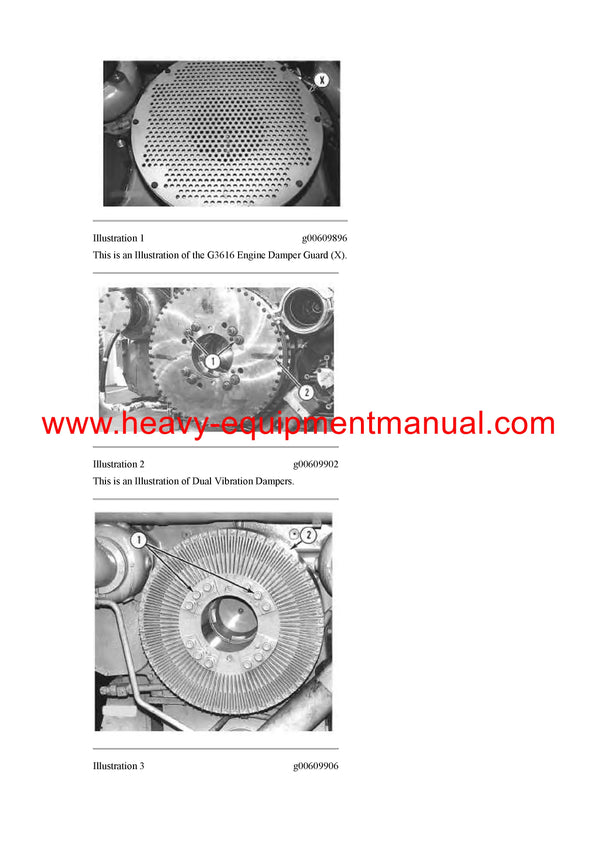 X

Illustration 1 g00609896

This is an Illustration of the G3616 Engine Damper Guard (X).

1

2

www.heavy-equipmentmanual.com

Illustration 2 g00609902

This is an Illustration of Dual Vibration Dampers.

1

2

Illustration 3 g00609906