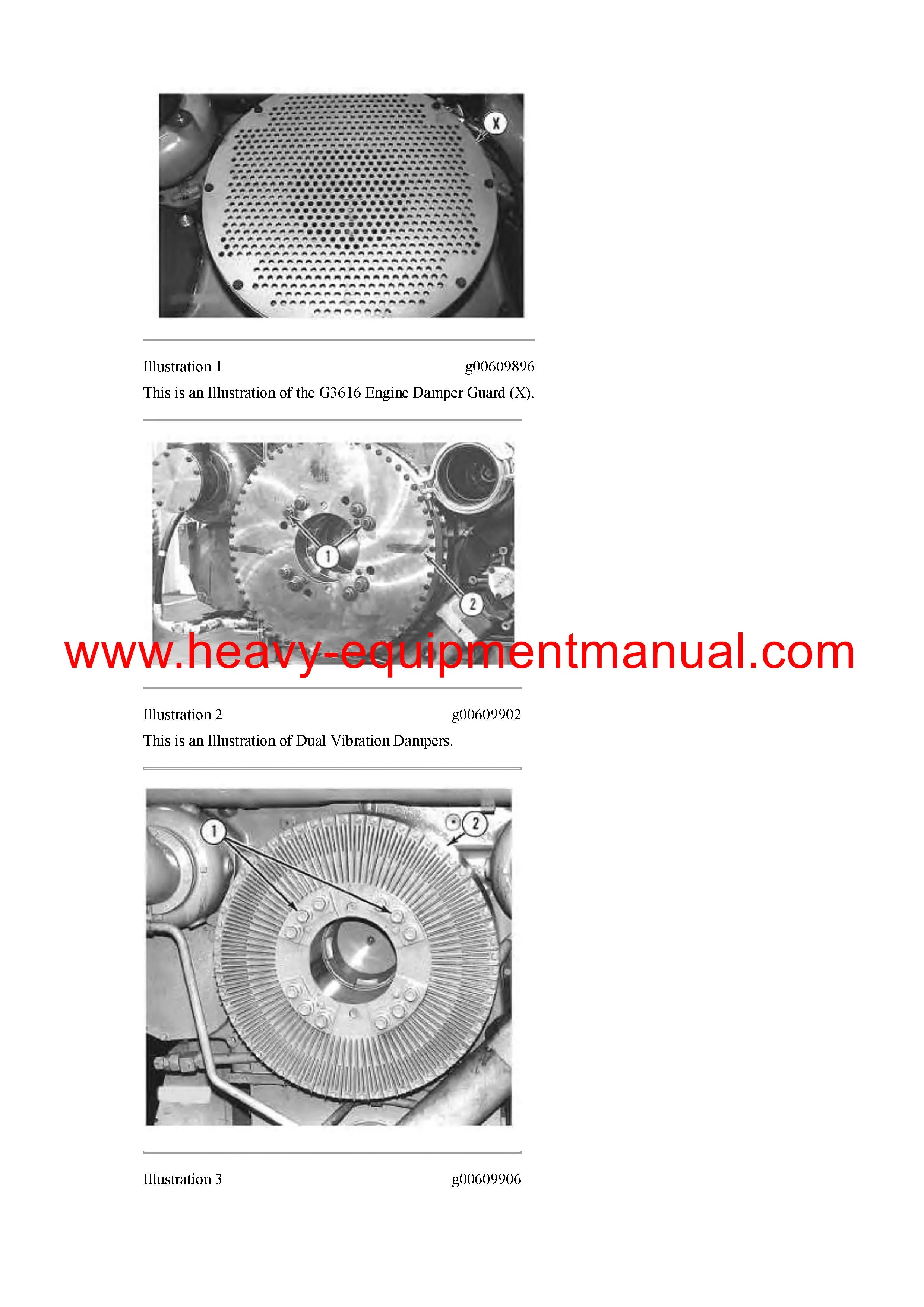 X

Illustration 1 g00609896

This is an Illustration of the G3616 Engine Damper Guard (X).

1

2

www.heavy-equipmentmanual.com

Illustration 2 g00609902

This is an Illustration of Dual Vibration Dampers.

1

2

Illustration 3 g00609906