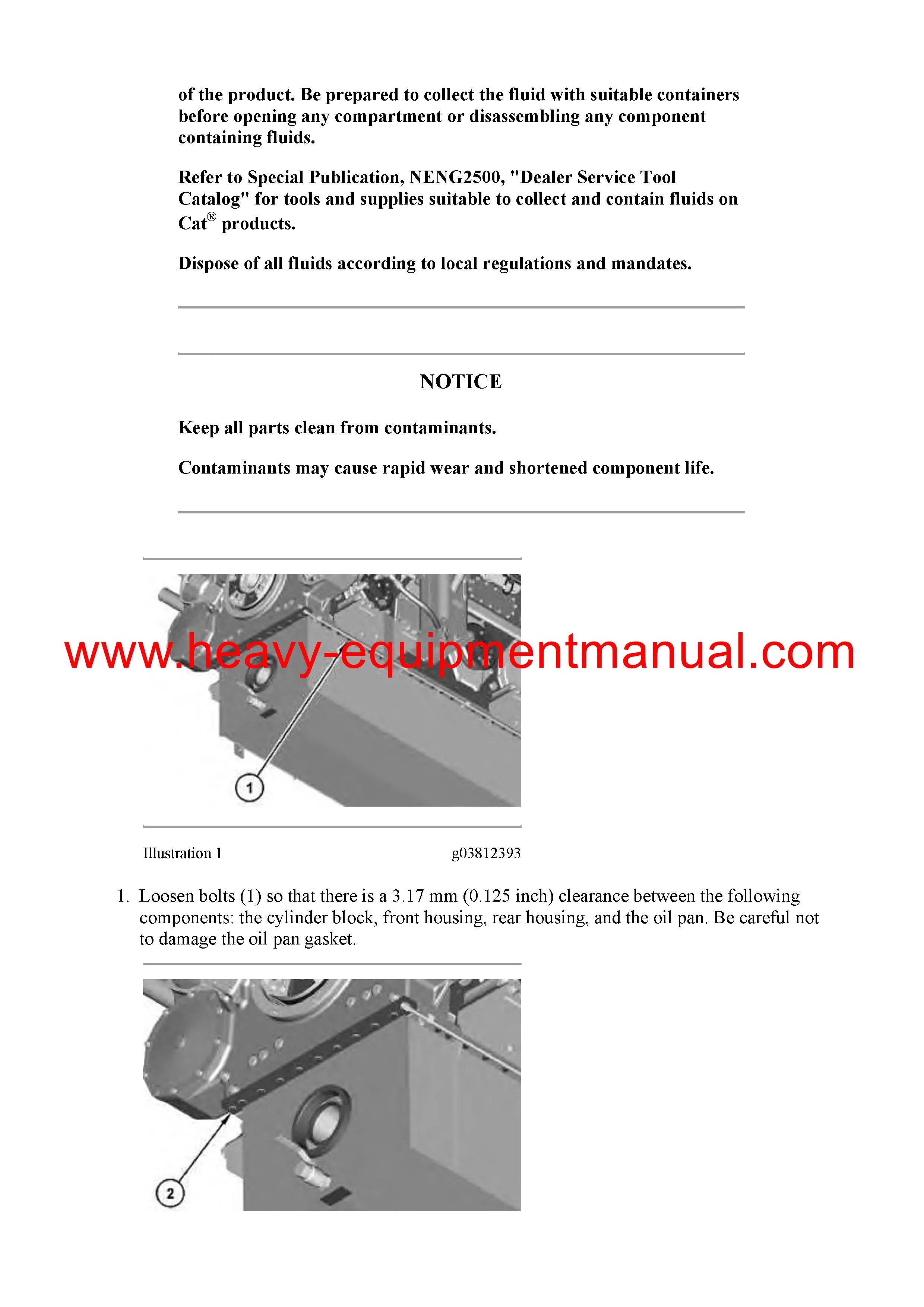 of the product. Be prepared to collect the fluid with suitable containers before opening any compartment or disassembling any component containing fluids.

Refer to Special Publication, NENG2500, "Dealer Service Tool Catalog" for tools and supplies suitable to collect and contain fluids on Cat® products.

Dispose of all fluids according to local regulations and mandates.

NOTICE

Keep all parts clean from contaminants.

Contaminants may cause rapid wear and shortened component life.

www.heavy-equipmentmanual.com

1

Illustration 1 g03812393

1. Loosen bolts (1) so that there is a 3.17 mm (0.125 inch) clearance between the following components: the cylinder block, front housing, rear housing, and the oil pan. Be careful not to damage the oil pan gasket.

2