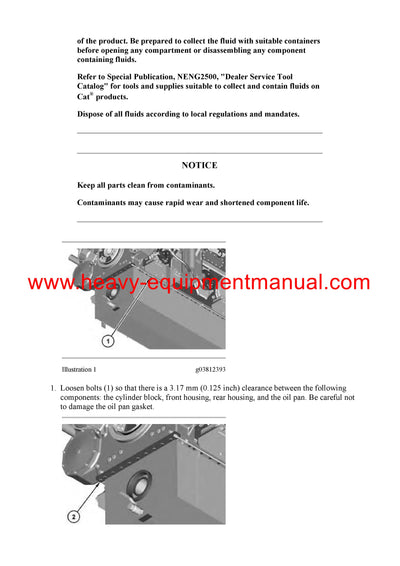 of the product. Be prepared to collect the fluid with suitable containers before opening any compartment or disassembling any component containing fluids.

Refer to Special Publication, NENG2500, "Dealer Service Tool Catalog" for tools and supplies suitable to collect and contain fluids on Cat® products.

Dispose of all fluids according to local regulations and mandates.

NOTICE

Keep all parts clean from contaminants.

Contaminants may cause rapid wear and shortened component life.

www.heavy-equipmentmanual.com

1

Illustration 1 g03812393

1. Loosen bolts (1) so that there is a 3.17 mm (0.125 inch) clearance between the following components: the cylinder block, front housing, rear housing, and the oil pan. Be careful not to damage the oil pan gasket.

2