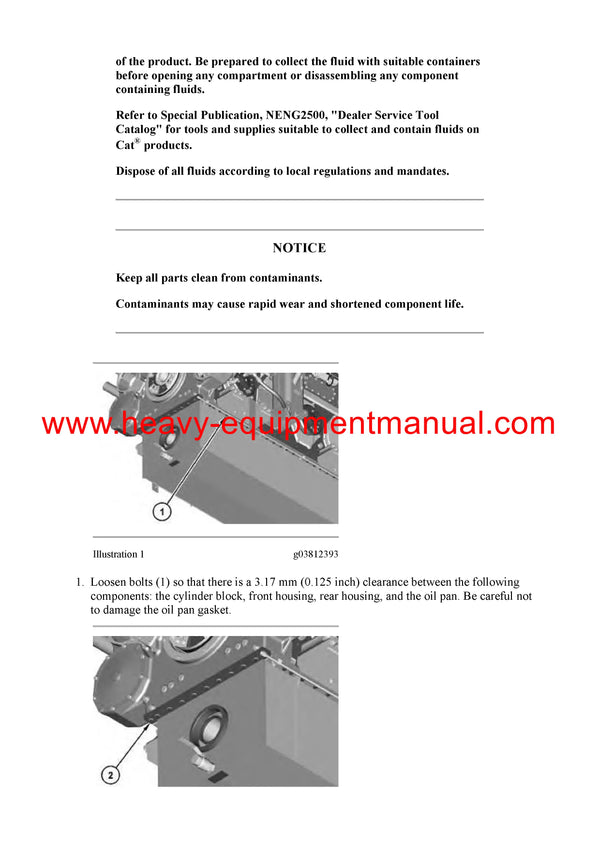 of the product. Be prepared to collect the fluid with suitable containers before opening any compartment or disassembling any component containing fluids.

Refer to Special Publication, NENG2500, "Dealer Service Tool Catalog" for tools and supplies suitable to collect and contain fluids on Cat® products.

Dispose of all fluids according to local regulations and mandates.

NOTICE

Keep all parts clean from contaminants.

Contaminants may cause rapid wear and shortened component life.

www.heavy-equipmentmanual.com

1

Illustration 1 g03812393

1. Loosen bolts (1) so that there is a 3.17 mm (0.125 inch) clearance between the following components: the cylinder block, front housing, rear housing, and the oil pan. Be careful not to damage the oil pan gasket.

2