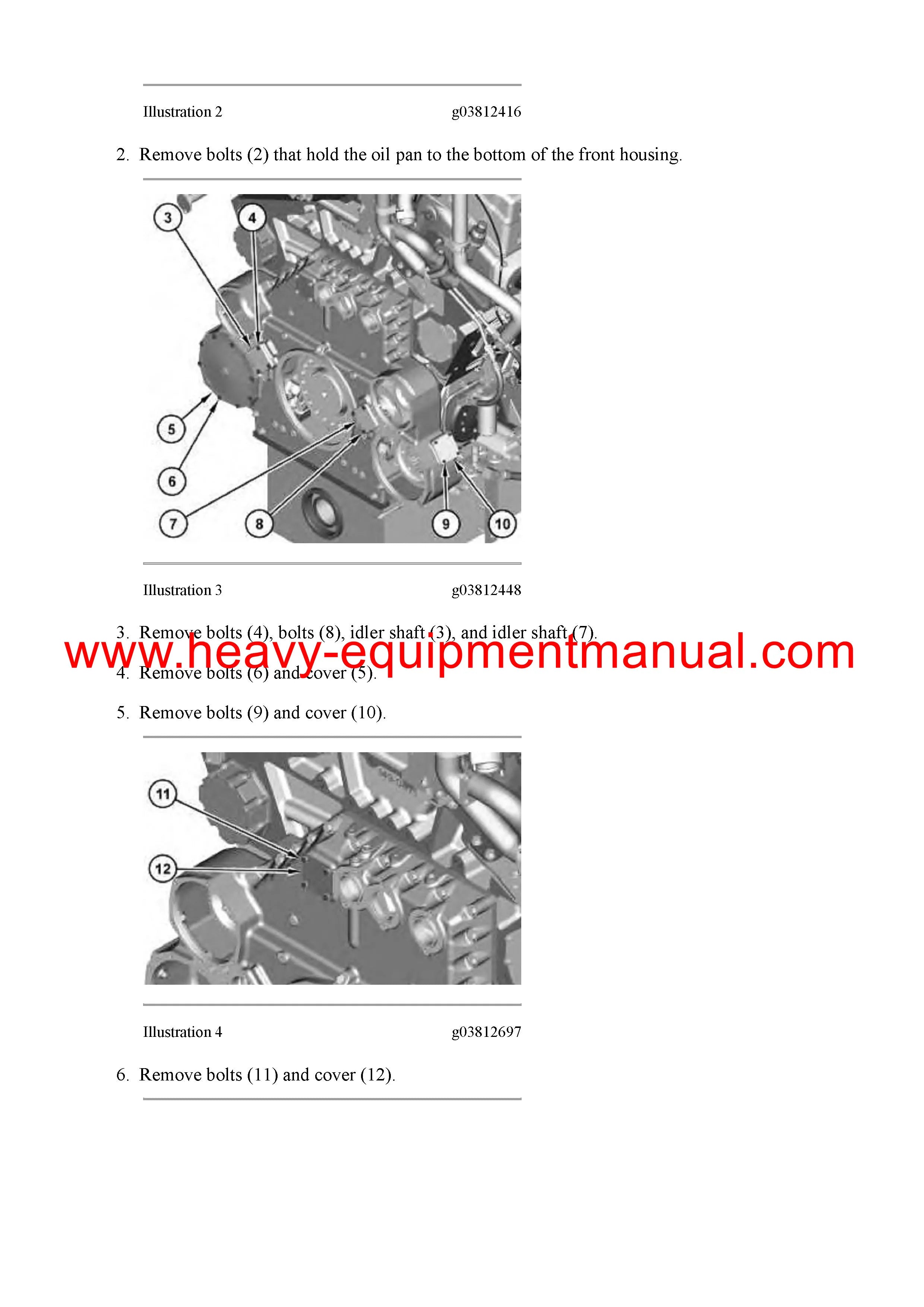 Illustration 2 g03812416

2. Remove bolts (2) that hold the oil pan to the bottom of the front housing.

3
4
5
6
7
8
9
10

Illustration 3 g03812448

3. Remove bolts (4), bolts (8), idler shaft (3), and idler shaft (7).

www.heavy-equipmentmanual.com

4. Remove bolts (6) and cover (5).

5. Remove bolts (9) and cover (10).

11
12

Illustration 4 g03812697

6. Remove bolts (11) and cover (12).