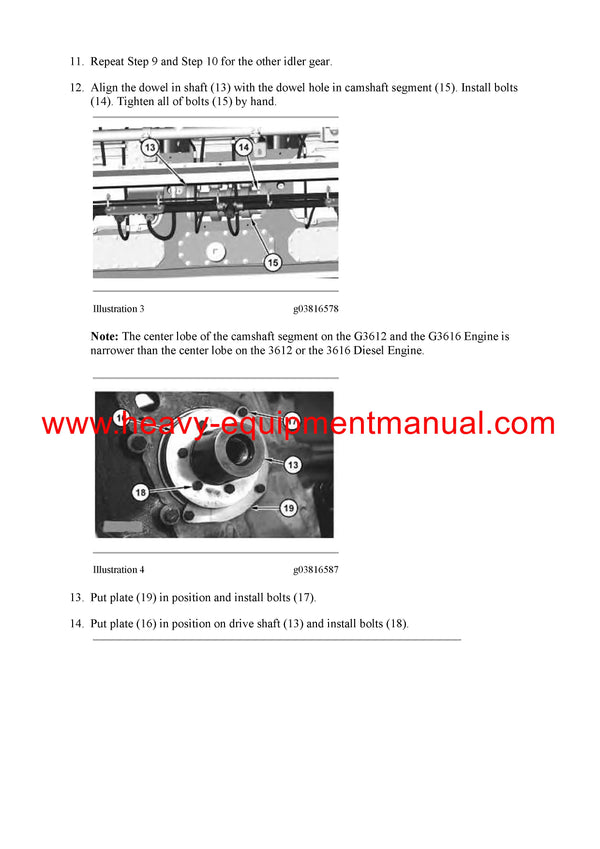 11. Repeat Step 9 and Step 10 for the other idler gear.

12. Align the dowel in shaft (13) with the dowel hole in camshaft segment (15). Install bolts (14). Tighten all of bolts (15) by hand.

13

14

15

Illustration 3 g03816578

**Note:** The center lobe of the camshaft segment on the G3612 and the G3616 Engine is narrower than the center lobe on the 3612 or the 3616 Diesel Engine.

www.heavy-equipmentmanual.com

13

18

19

Illustration 4 g03816587

13. Put plate (19) in position and install bolts (17).

14. Put plate (16) in position on drive shaft (13) and install bolts (18).