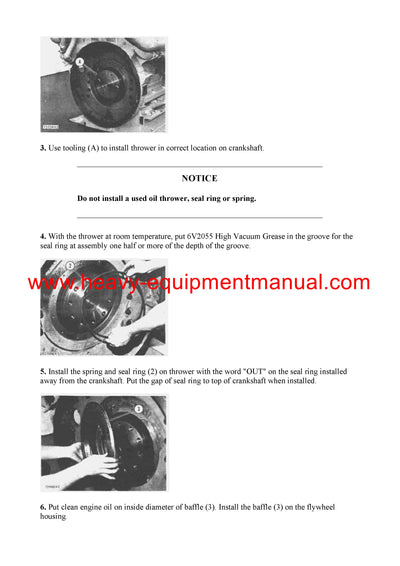 A

3. Use tooling (A) to install thrower in correct location on crankshaft.

NOTICE

Do not install a used oil thrower, seal ring or spring.

4. With the thrower at room temperature, put 6V2055 High Vacuum Grease in the groove for the seal ring at assembly one half or more of the depth of the groove.

2

www.heavy-equipmentmanual.com

5. Install the spring and seal ring (2) on thrower with the word "OUT" on the seal ring installed away from the crankshaft. Put the gap of seal ring to top of crankshaft when installed.

3

6. Put clean engine oil on inside diameter of baffle (3). Install the baffle (3) on the flywheel housing.