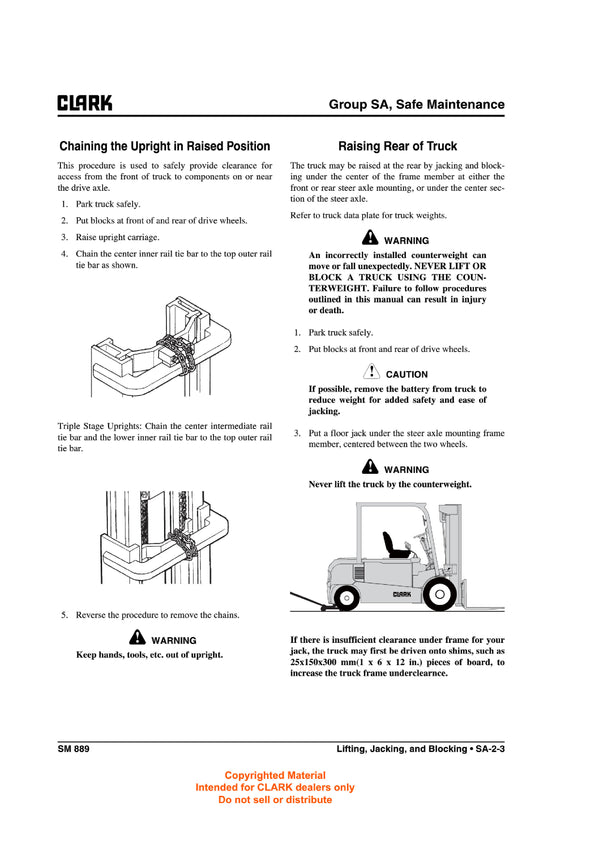 CLARK

Group SA, Safe Maintenance

Chaining the Upright in Raised Position

This procedure is used to safely provide clearance for access from the front of truck to components on or near the drive axle.

1. Park truck safely.

2. Put blocks at front of and rear of drive wheels.

3. Raise upright carriage.

4. Chain the center inner rail tie bar to the top outer rail tie bar as shown.

Triple Stage Uprights: Chain the center intermediate rail tie bar and the lower inner rail tie bar to the top outer rail tie bar.

5. Reverse the procedure to remove the chains.

WARNING

Keep hands, tools, etc. out of upright.

Raising Rear of Truck

The truck may be raised at the rear by jacking and blocking under the center of the frame member at either the front or rear steer axle mounting, or under the center section of the steer axle.

Refer to truck data plate for truck weights.

WARNING

An incorrectly installed counterweight can move or fall unexpectedly. NEVER LIFT OR BLOCK A TRUCK USING THE COUNTERWEIGHT. Failure to follow procedures outlined in this manual can result in injury or death.

1. Park truck safely.

2. Put blocks at front and rear of drive wheels.

CAUTION

If possible, remove the battery from truck to reduce weight for added safety and ease of jacking.

3. Put a floor jack under the steer axle mounting frame member, centered between the two wheels.

WARNING

Never lift the truck by the counterweight.

CLARK

If there is insufficient clearance under frame for your jack, the truck may first be driven onto shims, such as 25x150x300 mm(1 x 6 x 12 in.) pieces of board, to increase the truck frame underclearnce.

SM 889

Lifting, Jacking, and Blocking • SA-2-3

Copyrighted Material
Intended for CLARK dealers only
Do not sell or distribute