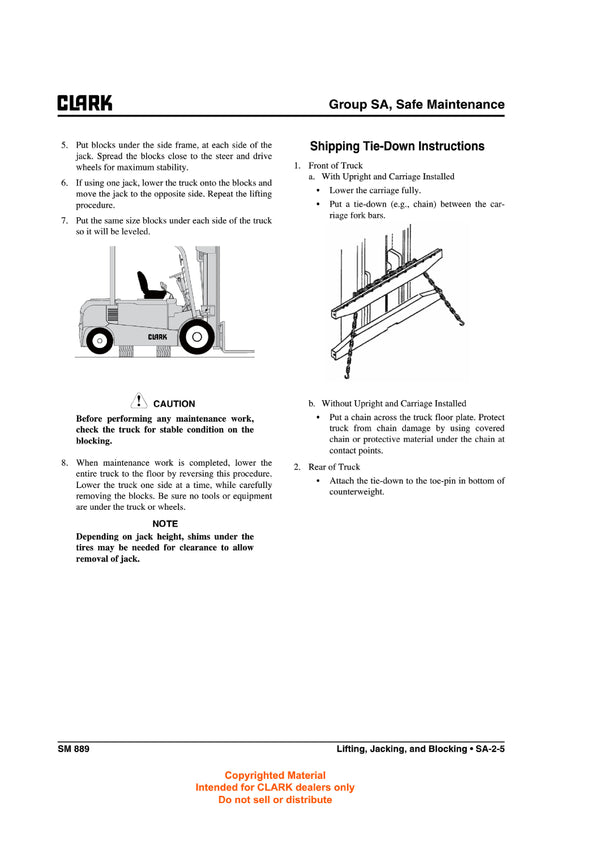 CLARK

Group SA, Safe Maintenance

5. Put blocks under the side frame, at each side of the jack. Spread the blocks close to the steer and drive wheels for maximum stability.

6. If using one jack, lower the truck onto the blocks and move the jack to the opposite side. Repeat the lifting procedure.

7. Put the same size blocks under each side of the truck so it will be leveled.

CLARK

CAUTION

Before performing any maintenance work, check the truck for stable condition on the blocking.

8. When maintenance work is completed, lower the entire truck to the floor by reversing this procedure. Lower the truck one side at a time, while carefully removing the blocks. Be sure no tools or equipment are under the truck or wheels.

NOTE

Depending on jack height, shims under the tires may be needed for clearance to allow removal of jack.

Shipping Tie-Down Instructions

1. Front of Truck
a. With Upright and Carriage Installed
• Lower the carriage fully.
• Put a tie-down (e.g., chain) between the carriage fork bars.

b. Without Upright and Carriage Installed
• Put a chain across the truck floor plate. Protect truck from chain damage by using covered chain or protective material under the chain at contact points.

2. Rear of Truck
• Attach the tie-down to the toe-pin in bottom of counterweight.

SM 889

Lifting, Jacking, and Blocking • SA-2-5

Copyrighted Material
Intended for CLARK dealers only
Do not sell or distribute