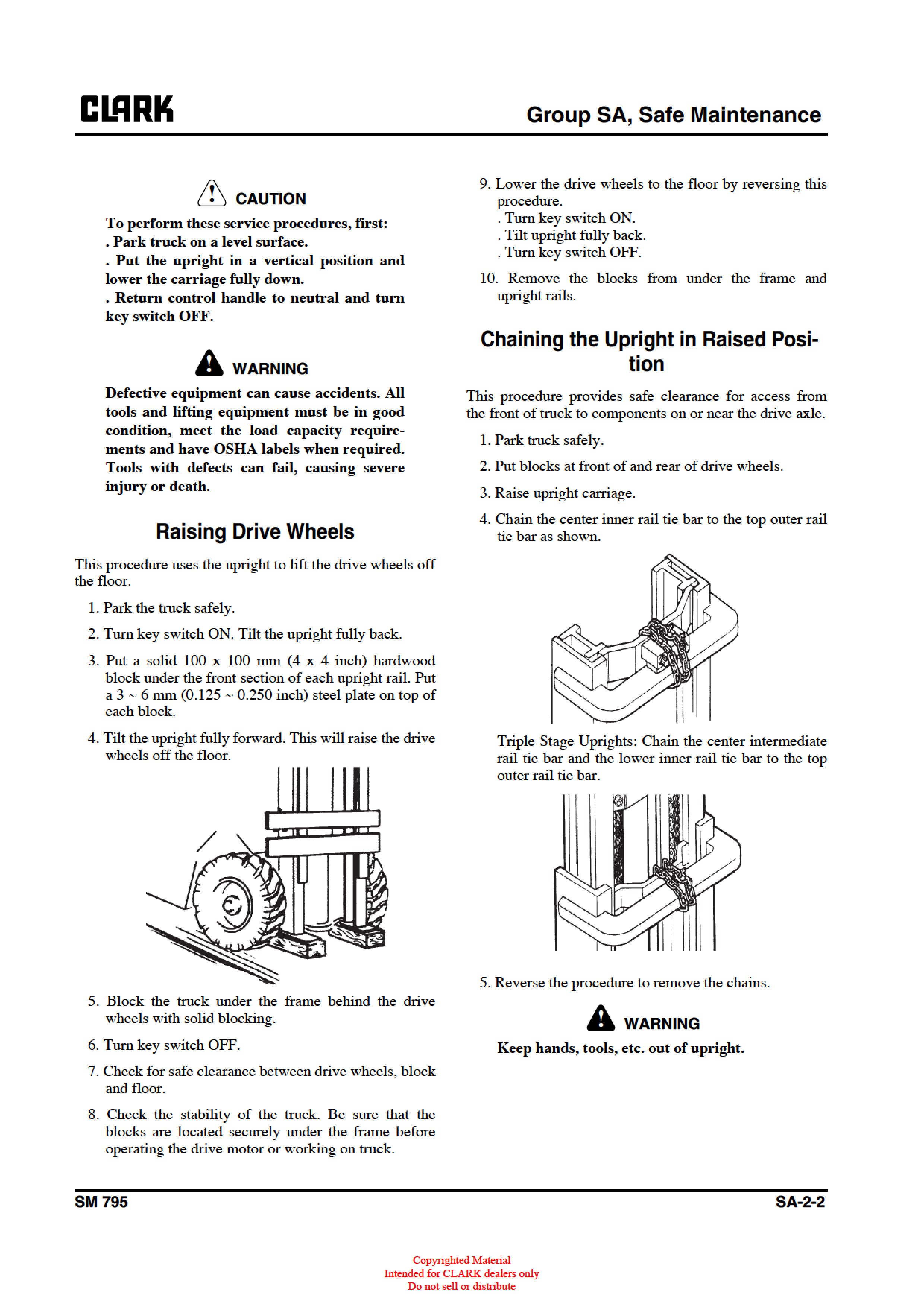 CLARK

Group SA, Safe Maintenance

CAUTION

To perform these service procedures, first:
. Park truck on a level surface.
. Put the upright in a vertical position and lower the carriage fully down.
. Return control handle to neutral and turn key switch OFF.

WARNING

Defective equipment can cause accidents. All tools and lifting equipment must be in good condition, meet the load capacity requirements and have OSHA labels when required. Tools with defects can fail, causing severe injury or death.

Raising Drive Wheels

This procedure uses the upright to lift the drive wheels off the floor.

1. Park the truck safely.

2. Turn key switch ON. Tilt the upright fully back.

3. Put a solid 100 x 100 mm (4 x 4 inch) hardwood block under the front section of each upright rail. Put a 3 ~ 6 mm (0.125 ~ 0.250 inch) steel plate on top of each block.

4. Tilt the upright fully forward. This will raise the drive wheels off the floor.

5. Block the truck under the frame behind the drive wheels with solid blocking.

6. Turn key switch OFF.

7. Check for safe clearance between drive wheels, block and floor.

8. Check the stability of the truck. Be sure that the blocks are located securely under the frame before operating the drive motor or working on truck.

9. Lower the drive wheels to the floor by reversing this procedure.
. Turn key switch ON.
. Tilt upright fully back.
. Turn key switch OFF.

10. Remove the blocks from under the frame and upright rails.

Chaining the Upright in Raised Position

This procedure provides safe clearance for access from the front of truck to components on or near the drive axle.

1. Park truck safely.

2. Put blocks at front of and rear of drive wheels.

3. Raise upright carriage.

4. Chain the center inner rail tie bar to the top outer rail tie bar as shown.

Triple Stage Uprights: Chain the center intermediate rail tie bar and the lower inner rail tie bar to the top outer rail tie bar.

5. Reverse the procedure to remove the chains.

WARNING

Keep hands, tools, etc. out of upright.

SM 795

SA-2-2

Copyrighted Material
Intended for CLARK dealers only
Do not sell or distribute