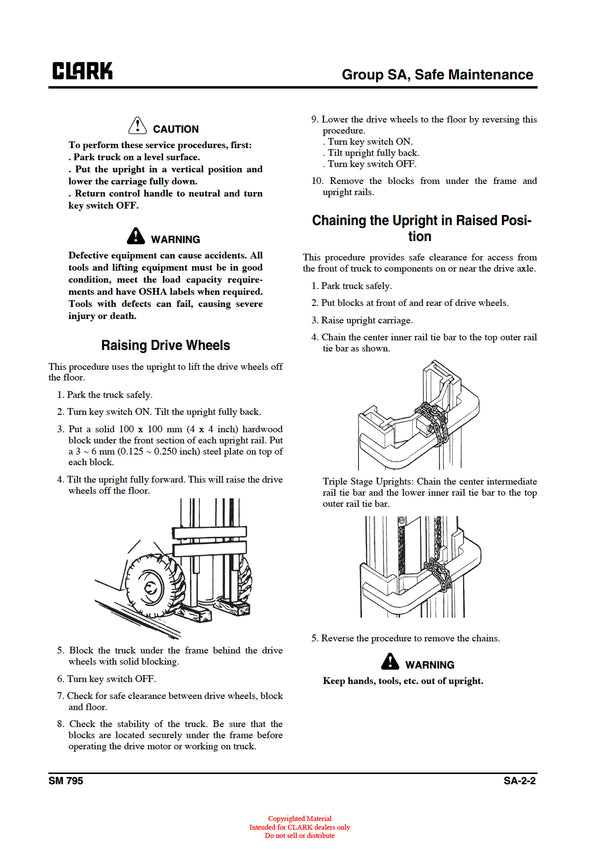 CLARK

Group SA, Safe Maintenance

CAUTION

To perform these service procedures, first:
. Park truck on a level surface.
. Put the upright in a vertical position and lower the carriage fully down.
. Return control handle to neutral and turn key switch OFF.

WARNING

Defective equipment can cause accidents. All tools and lifting equipment must be in good condition, meet the load capacity requirements and have OSHA labels when required. Tools with defects can fail, causing severe injury or death.

Raising Drive Wheels

This procedure uses the upright to lift the drive wheels off the floor.

1. Park the truck safely.

2. Turn key switch ON. Tilt the upright fully back.

3. Put a solid 100 x 100 mm (4 x 4 inch) hardwood block under the front section of each upright rail. Put a 3 ~ 6 mm (0.125 ~ 0.250 inch) steel plate on top of each block.

4. Tilt the upright fully forward. This will raise the drive wheels off the floor.

5. Block the truck under the frame behind the drive wheels with solid blocking.

6. Turn key switch OFF.

7. Check for safe clearance between drive wheels, block and floor.

8. Check the stability of the truck. Be sure that the blocks are located securely under the frame before operating the drive motor or working on truck.

9. Lower the drive wheels to the floor by reversing this procedure.
. Turn key switch ON.
. Tilt upright fully back.
. Turn key switch OFF.

10. Remove the blocks from under the frame and upright rails.

Chaining the Upright in Raised Position

This procedure provides safe clearance for access from the front of truck to components on or near the drive axle.

1. Park truck safely.

2. Put blocks at front of and rear of drive wheels.

3. Raise upright carriage.

4. Chain the center inner rail tie bar to the top outer rail tie bar as shown.

Triple Stage Uprights: Chain the center intermediate rail tie bar and the lower inner rail tie bar to the top outer rail tie bar.

5. Reverse the procedure to remove the chains.

WARNING

Keep hands, tools, etc. out of upright.

SM 795

SA-2-2

Copyrighted Material
Intended for CLARK dealers only
Do not sell or distribute