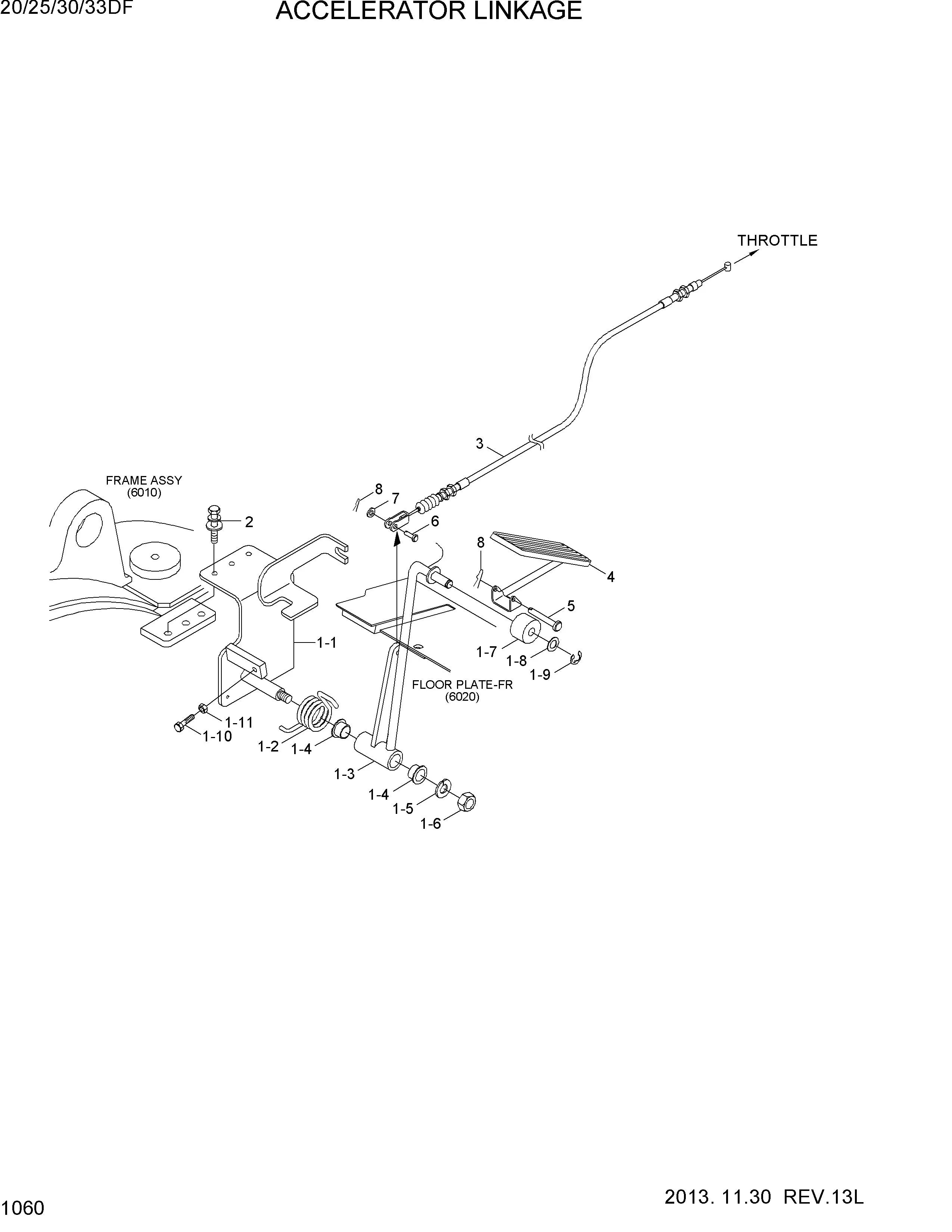 20/25/30/33DF
ACCELERATOR LINKAGE

THROTTLE

3

FRAME ASSY
(6010)

8
7
2
6
8
4
5
1-1
1-7
1-8
1-9

FLOOR PLATE-FR
(6020)

1-11
1-10
1-2
1-4
1-3
1-4
1-5
1-6

1060
2013. 11.30 REV.13L