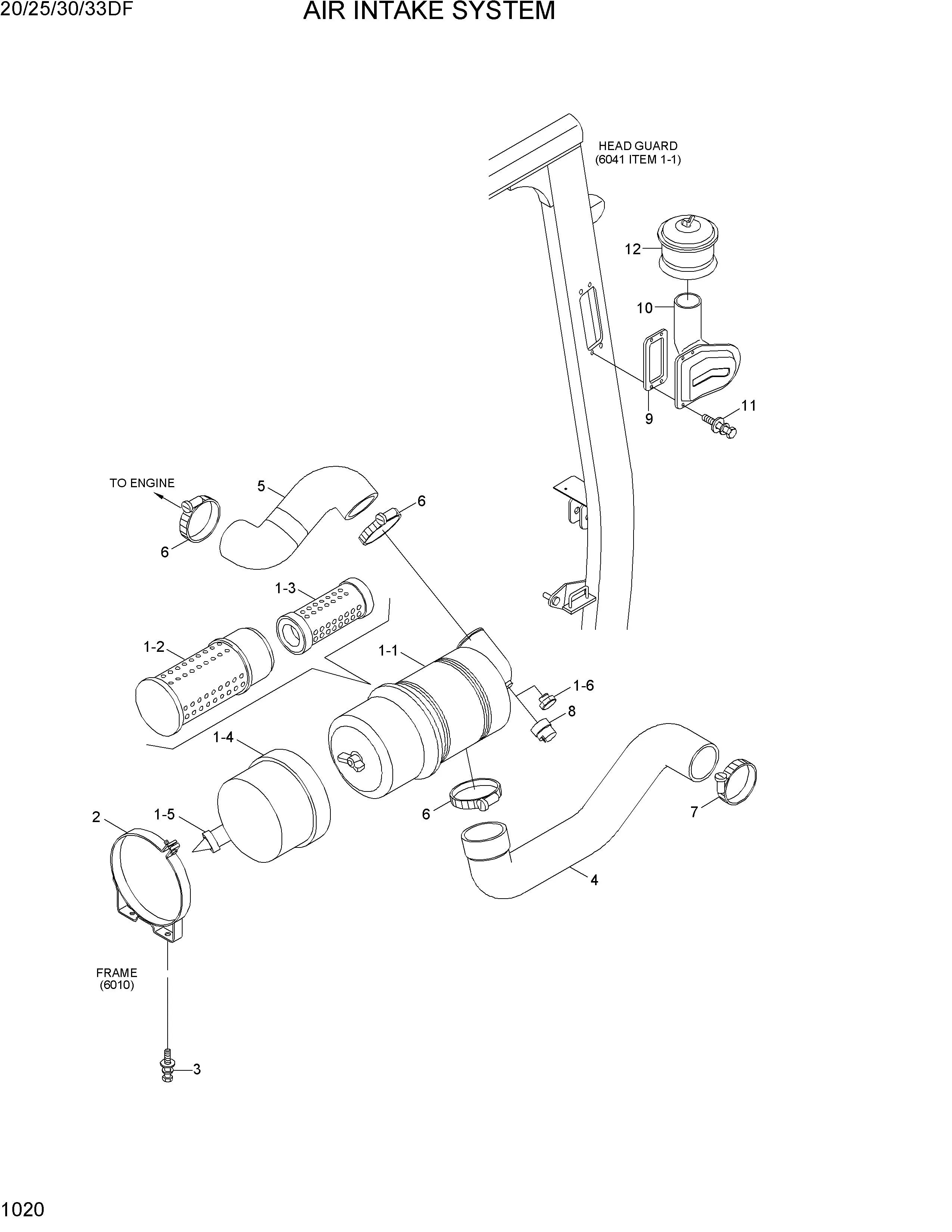 20/25/30/33DF

AIR INTAKE SYSTEM

HEAD GUARD
(6041 ITEM 1-1)

12

10

9

11

TO ENGINE

5

6

6

1-3

1-2

1-1

1-6

8

1-4

6

7

2

1-5

4

FRAME
(6010)

3

1020