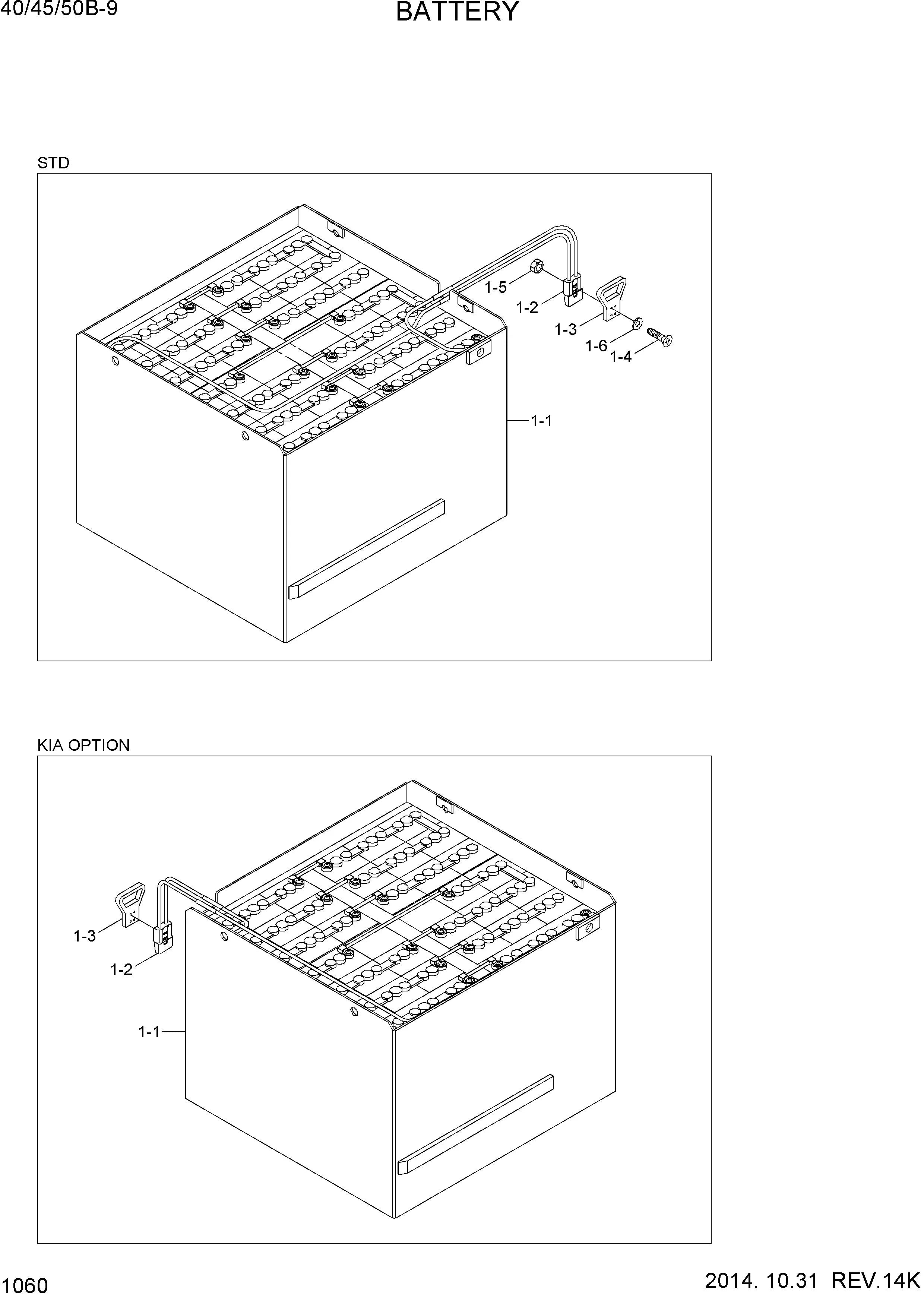 40/45/50B-9

BATTERY

STD

1-5
1-2
1-3
1-6
1-4
1-1

KIA OPTION

1-3
1-2
1-1

1060

2014. 10.31 REV.14K