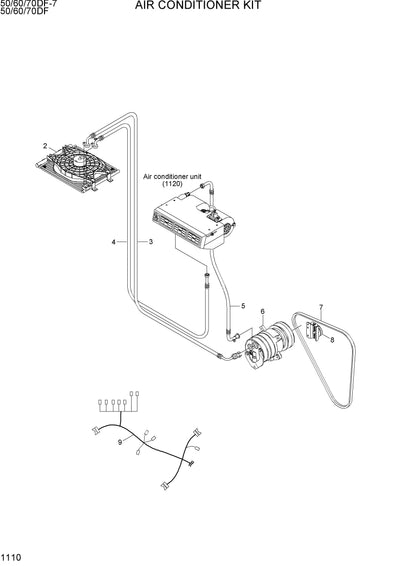 50/60/70DF-7
50/60/70DF

AIR CONDITIONER KIT

2

Air conditioner unit
(1120)

4
3

5

6

7

8

9

1110