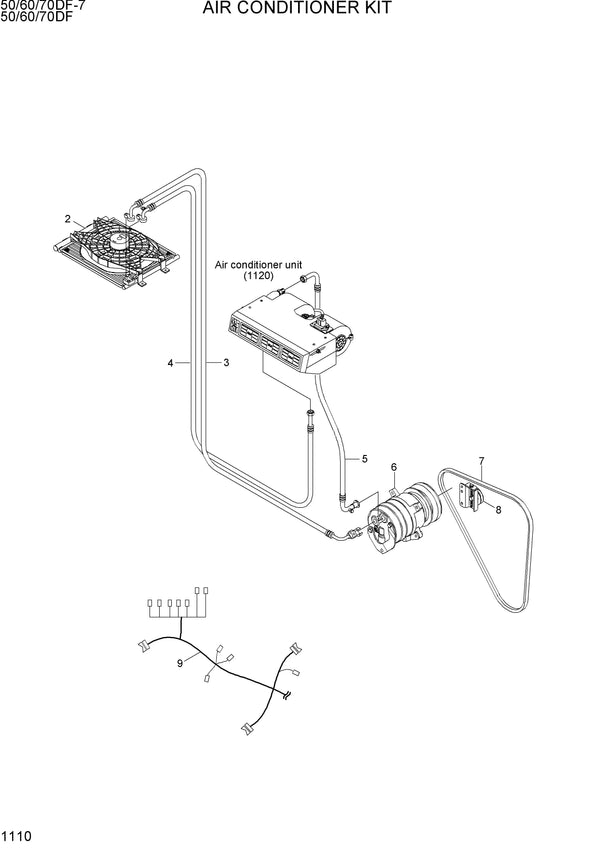 50/60/70DF-7
50/60/70DF
AIR CONDITIONER KIT

2

Air conditioner unit
(1120)

4
3

5
6
7
8

9

1110