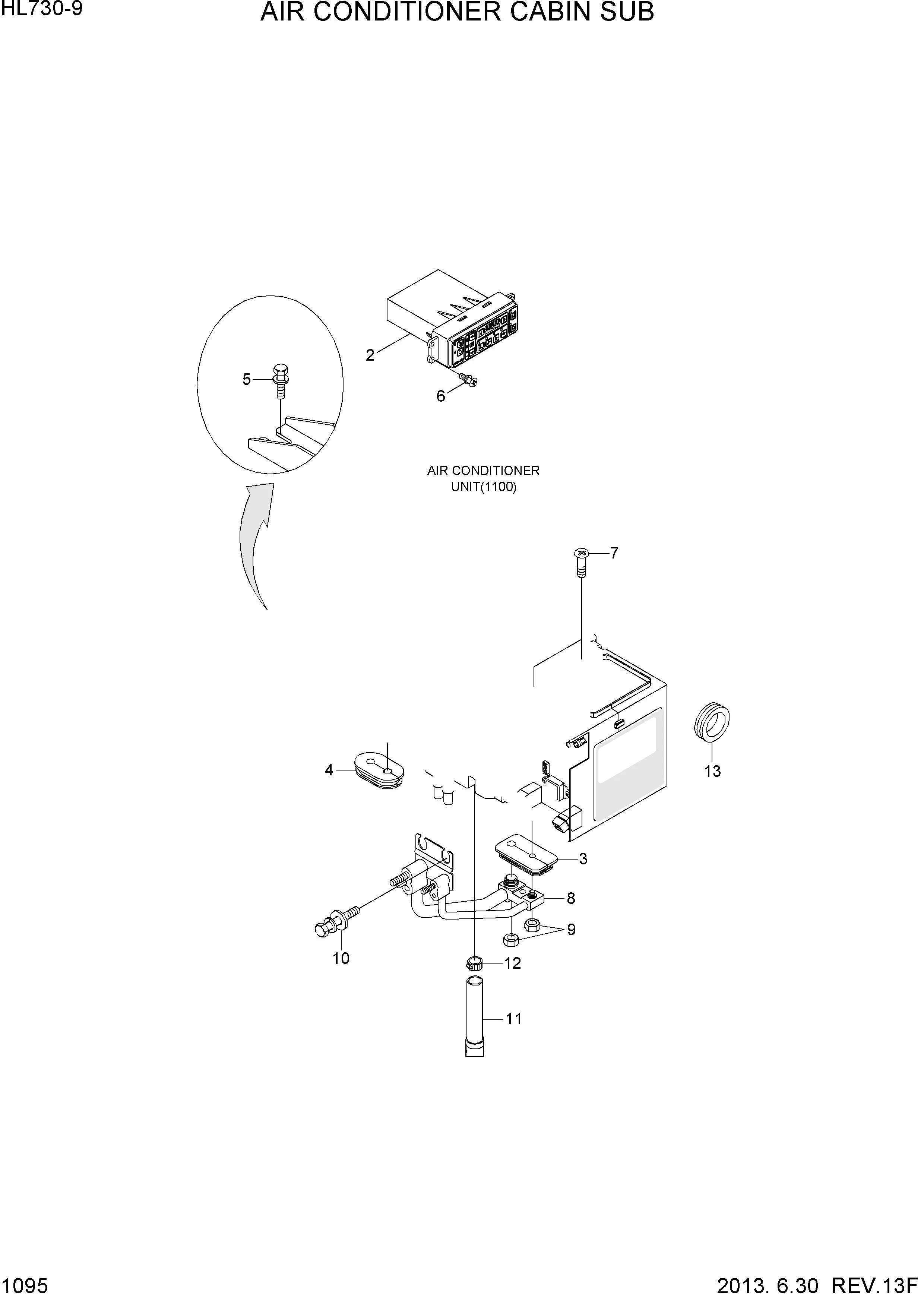 HL730-9

AIR CONDITIONER CABIN SUB

2

5

6

AIR CONDITIONER
UNIT(1100)

7

4

13

3

8

9

10

12

11

1095

2013. 6.30 REV.13F