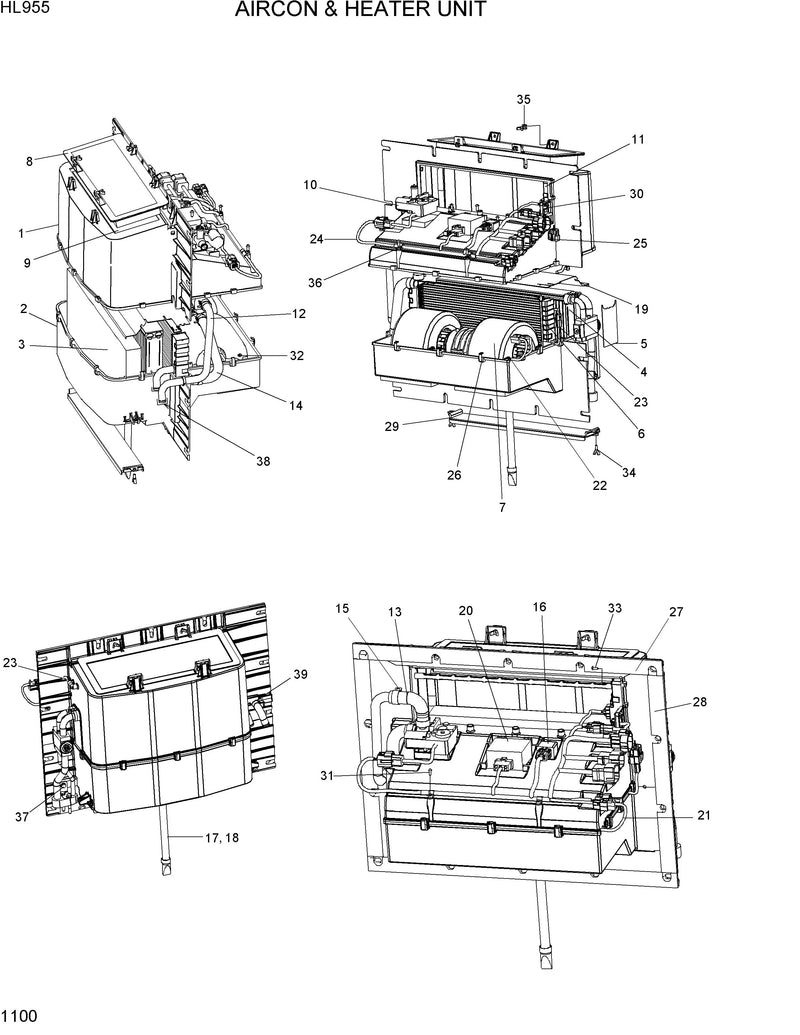 HL955

AIRCON & HEATER UNIT

8
1
9
2
3
12
32
14
38

35
11
10
30
24
25
36
19
5
4
23
6
29
26
22
34
7

23
39
37
17, 18

15
13
20
16
33
27
28
31
21

1100