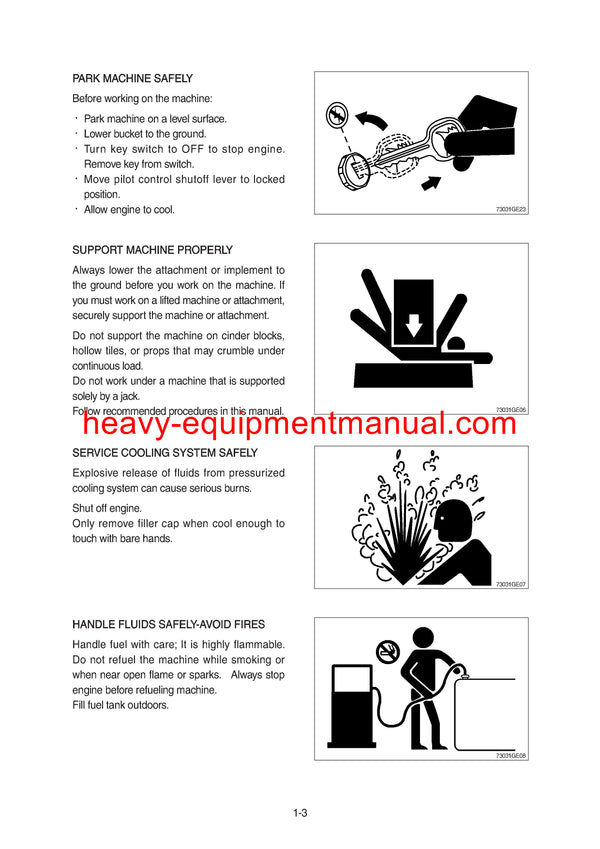 PARK MACHINE SAFELY

Before working on the machine:

· Park machine on a level surface.
· Lower bucket to the ground.
· Turn key switch to OFF to stop engine. Remove key from switch.
· Move pilot control shutoff lever to locked position.
· Allow engine to cool.

73031GE23

SUPPORT MACHINE PROPERLY

Always lower the attachment or implement to the ground before you work on the machine. If you must work on a lifted machine or attachment, securely support the machine or attachment.

Do not support the machine on cinder blocks, hollow tiles, or props that may crumble under continuous load.
Do not work under a machine that is supported solely by a jack.
Follow recommended procedures in this manual.

73031GE06

heavy-equipmentmanual.com

SERVICE COOLING SYSTEM SAFELY

Explosive release of fluids from pressurized cooling system can cause serious burns.

Shut off engine.
Only remove filler cap when cool enough to touch with bare hands.

73031GE07

HANDLE FLUIDS SAFELY-AVOID FIRES

Handle fuel with care; It is highly flammable. Do not refuel the machine while smoking or when near open flame or sparks. Always stop engine before refueling machine.
Fill fuel tank outdoors.

73031GE08

1-3