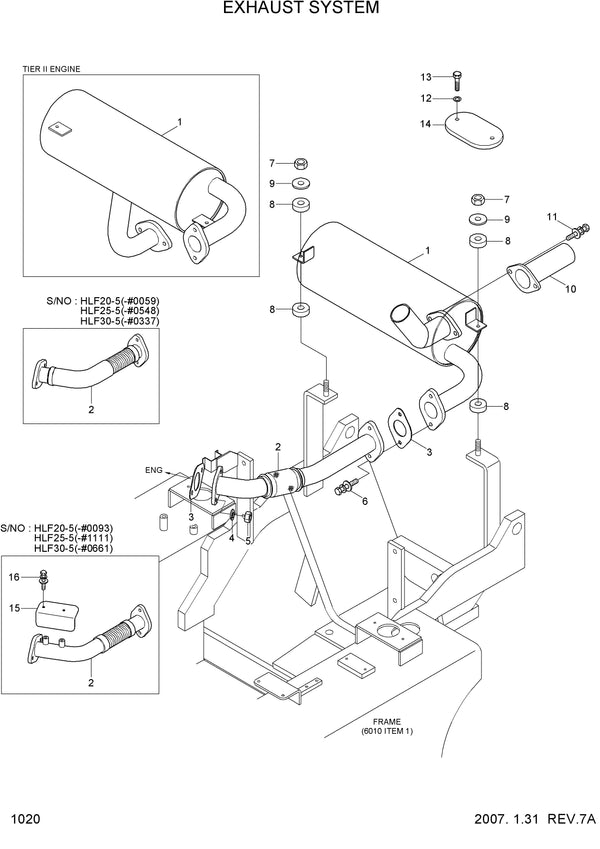 EXHAUST SYSTEM

TIER II ENGINE

1

13
12
14

7
9
8

7
9
8

11

1

10

S/NO : HLF20-5(-#0059)
HLF25-5(-#0548)
HLF30-5(-#0337)

8

2

8

2

3

ENG

6

3

4
5

S/NO : HLF20-5(-#0093)
HLF25-5(-#1111)
HLF30-5(-#0661)

16

15

2

FRAME
(6010 ITEM 1)

1020

2007. 1.31 REV.7A