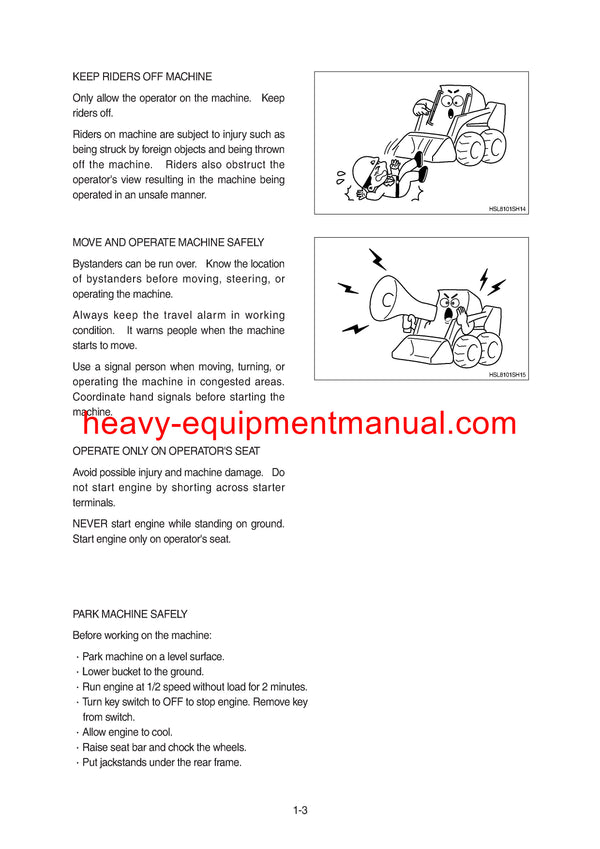 KEEP RIDERS OFF MACHINE

Only allow the operator on the machine. Keep riders off.

Riders on machine are subject to injury such as being struck by foreign objects and being thrown off the machine. Riders also obstruct the operator's view resulting in the machine being operated in an unsafe manner.

HSL8101SH14

MOVE AND OPERATE MACHINE SAFELY

Bystanders can be run over. Know the location of bystanders before moving, steering, or operating the machine.

Always keep the travel alarm in working condition. It warns people when the machine starts to move.

Use a signal person when moving, turning, or operating the machine in congested areas. Coordinate hand signals before starting the machine.

HSL8101SH15

heavy-equipmentmanual.com

OPERATE ONLY ON OPERATOR'S SEAT

Avoid possible injury and machine damage. Do not start engine by shorting across starter terminals.

NEVER start engine while standing on ground. Start engine only on operator's seat.

PARK MACHINE SAFELY

Before working on the machine:

· Park machine on a level surface.
· Lower bucket to the ground.
· Run engine at 1/2 speed without load for 2 minutes.
· Turn key switch to OFF to stop engine. Remove key from switch.
· Allow engine to cool.
· Raise seat bar and chock the wheels.
· Put jackstands under the rear frame.

1-3