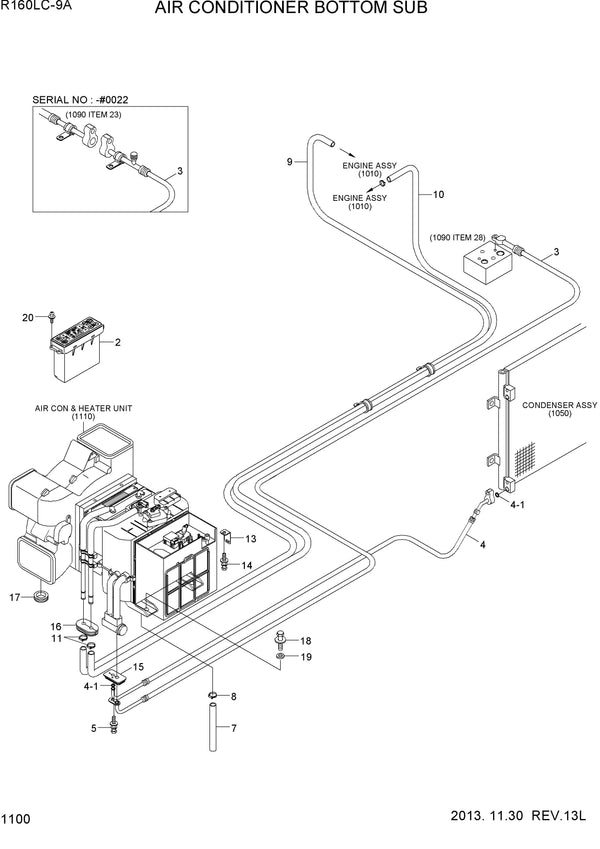 R160LC-9A

AIR CONDITIONER BOTTOM SUB

SERIAL NO : -#0022

(1090 ITEM 23)

3

9

ENGINE ASSY
(1010)

ENGINE ASSY
(1010)

10

(1090 ITEM 28)

3

20

2

AIR CON & HEATER UNIT
(1110)

CONDENSER ASSY
(1050)

4-1

4

13

14

17

16

11

18

19

15

4-1

8

5

7

1100

2013. 11.30 REV.13L