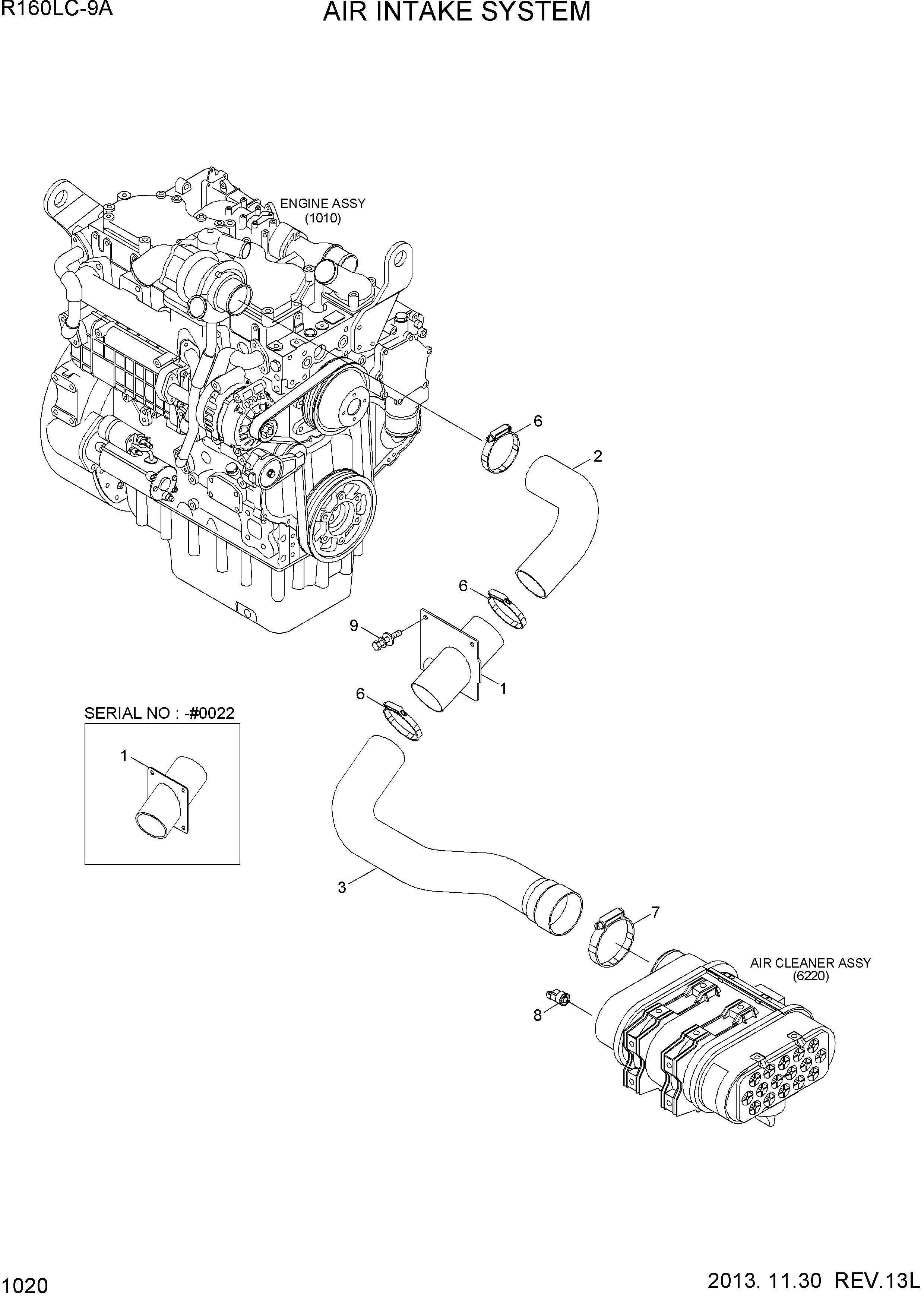 R160LC-9A

AIR INTAKE SYSTEM

ENGINE ASSY
(1010)

6

2

6

9

1

6

SERIAL NO : -#0022

1

3

7

AIR CLEANER ASSY
(6220)

8

1020

2013. 11.30 REV.13L