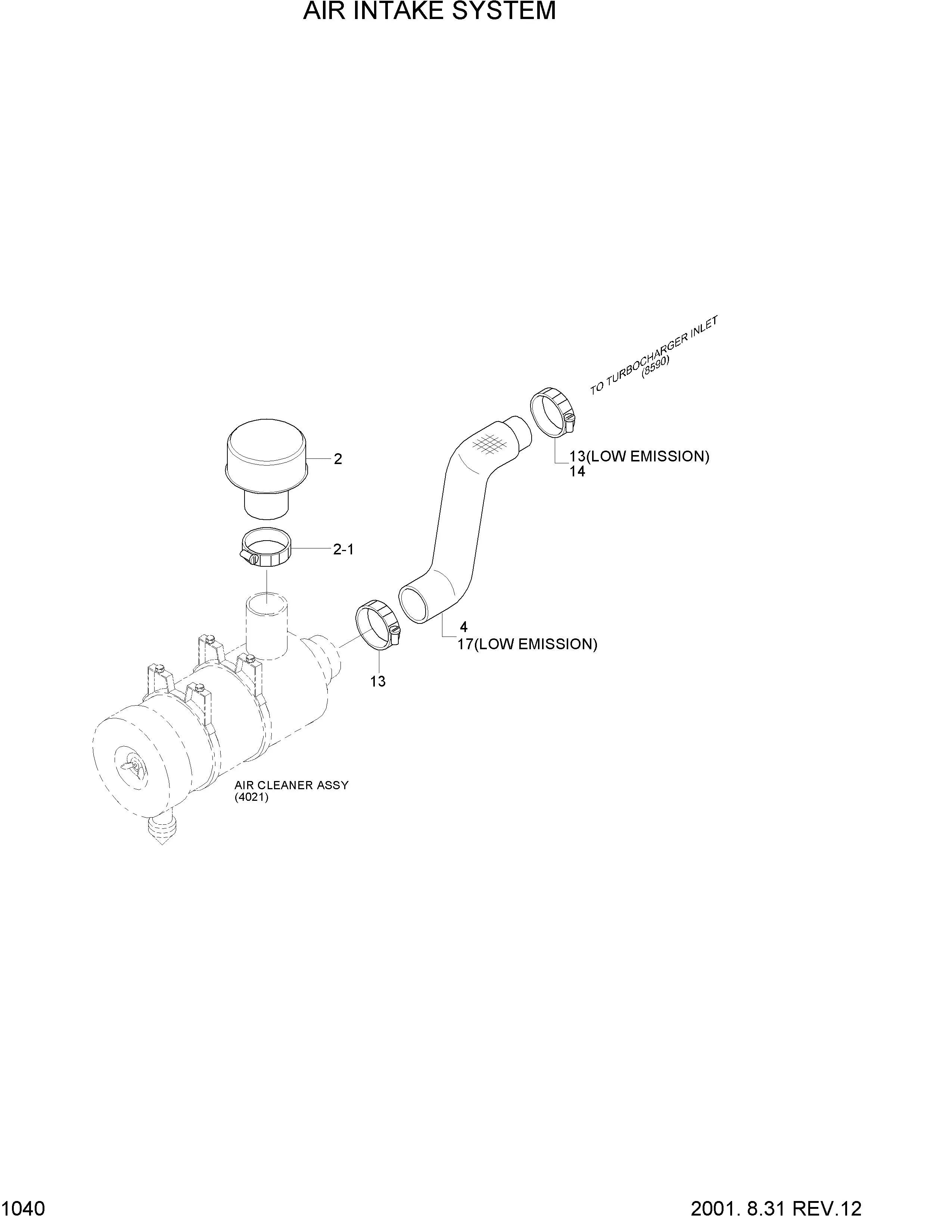 AIR INTAKE SYSTEM

TO TURBOCHARGER INLET
(8590)

2

13(LOW EMISSION)
14

2-1

4
17(LOW EMISSION)

13

AIR CLEANER ASSY
(4021)

1040

2001. 8.31 REV.12