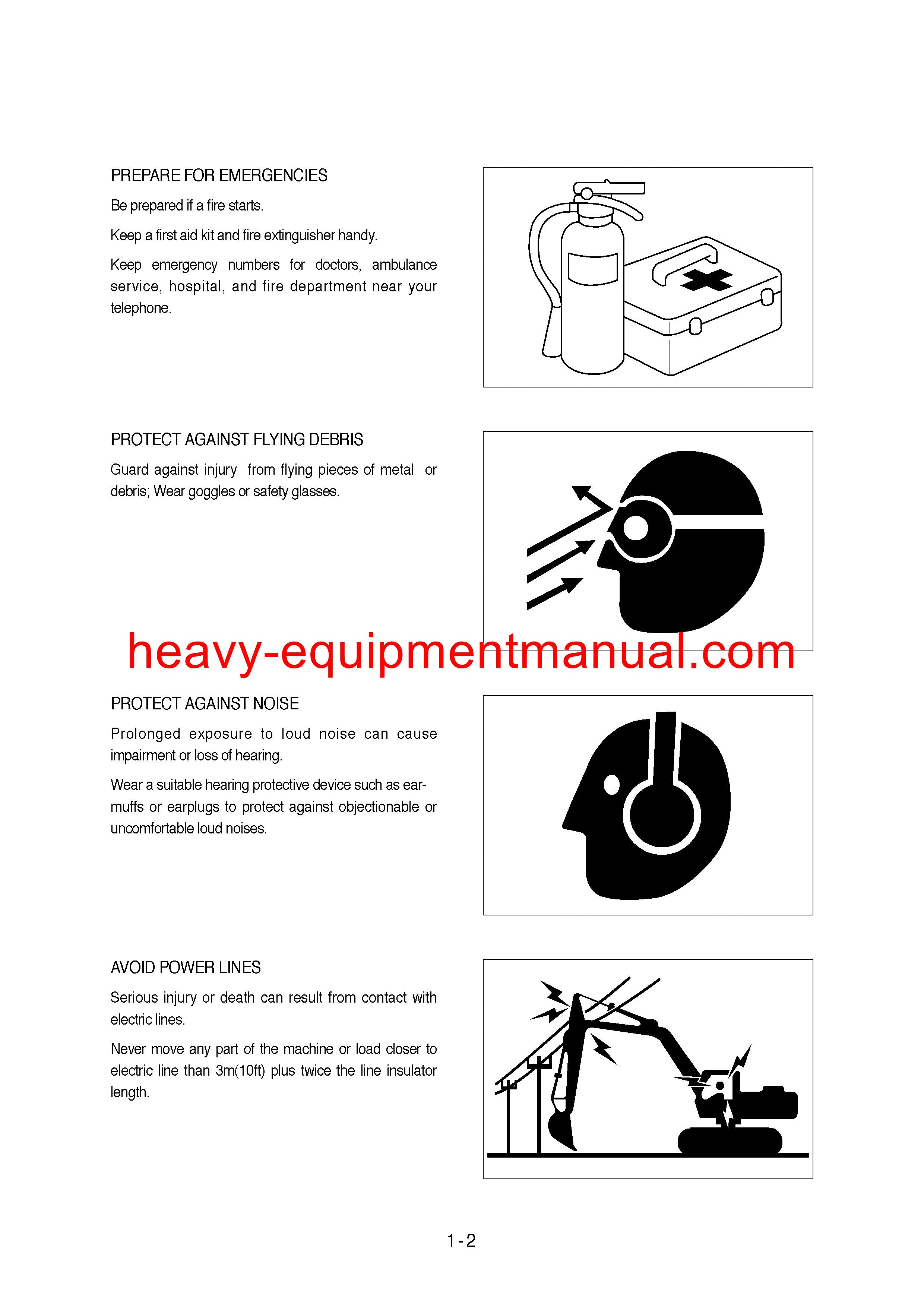 PREPARE FOR EMERGENCIES

Be prepared if a fire starts.

Keep a first aid kit and fire extinguisher handy.

Keep emergency numbers for doctors, ambulance service, hospital, and fire department near your telephone.

PROTECT AGAINST FLYING DEBRIS

Guard against injury from flying pieces of metal or debris; Wear goggles or safety glasses.

heavy-equipmentmanual.com

PROTECT AGAINST NOISE

Prolonged exposure to loud noise can cause impairment or loss of hearing.

Wear a suitable hearing protective device such as earmuffs or earplugs to protect against objectionable or uncomfortable loud noises.

AVOID POWER LINES

Serious injury or death can result from contact with electric lines.

Never move any part of the machine or load closer to electric line than 3m(10ft) plus twice the line insulator length.

1-2