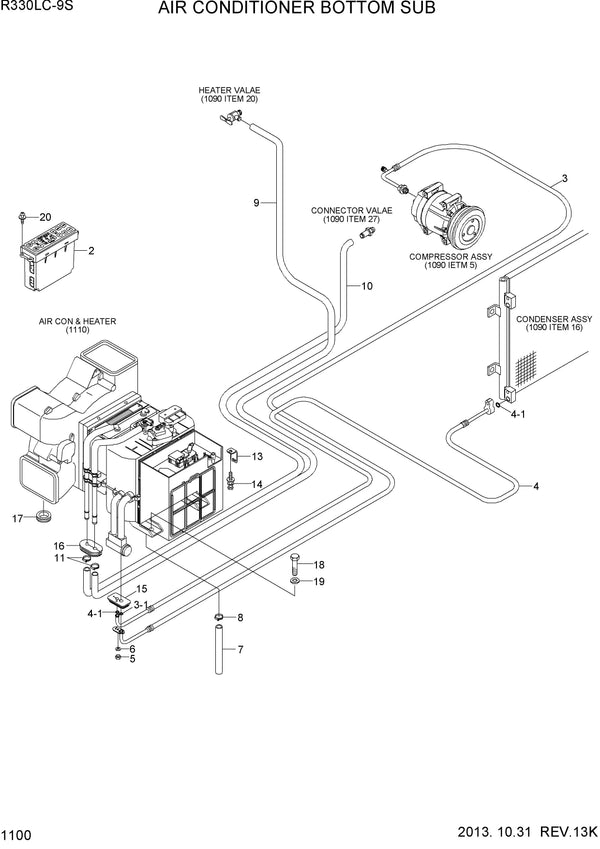 R330LC-9S

AIR CONDITIONER BOTTOM SUB

HEATER VALAE
(1090 ITEM 20)

9

3

CONNECTOR VALAE
(1090 ITEM 27)

20

2

COMPRESSOR ASSY
(1090 IETM 5)

10

AIR CON & HEATER
(1110)

CONDENSER ASSY
(1090 ITEM 16)

4-1

13

14

4

17

16

11

18

19

15

3-1

4-1

8

6

5

7

1100

2013. 10.31 REV.13K