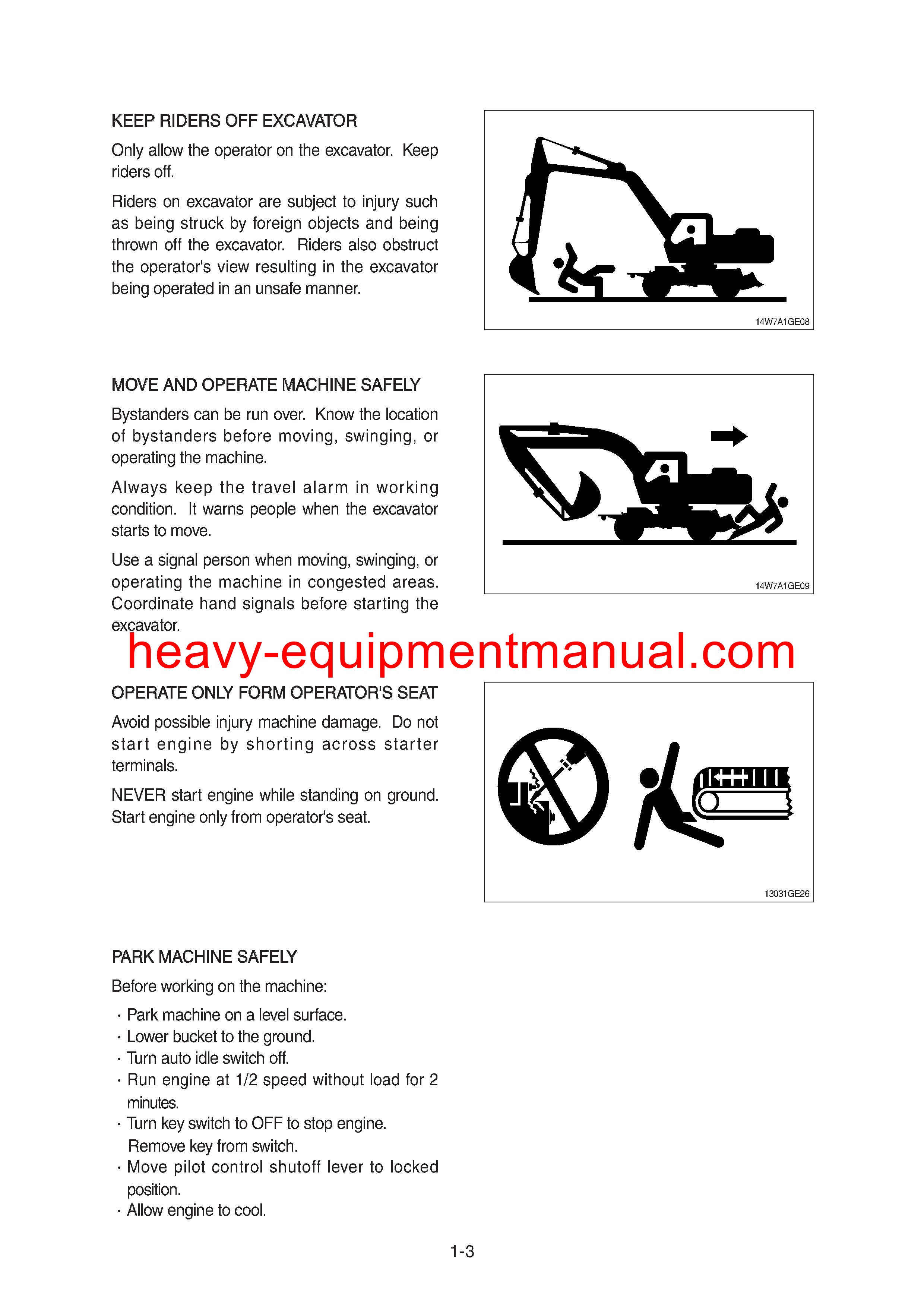 KEEP RIDERS OFF EXCAVATOR

Only allow the operator on the excavator. Keep riders off.

Riders on excavator are subject to injury such as being struck by foreign objects and being thrown off the excavator. Riders also obstruct the operator's view resulting in the excavator being operated in an unsafe manner.

14W7A1GE08

MOVE AND OPERATE MACHINE SAFELY

Bystanders can be run over. Know the location of bystanders before moving, swinging, or operating the machine.

Always keep the travel alarm in working condition. It warns people when the excavator starts to move.

Use a signal person when moving, swinging, or operating the machine in congested areas. Coordinate hand signals before starting the excavator.

14W7A1GE09

heavy-equipmentmanual.com

OPERATE ONLY FORM OPERATOR'S SEAT

Avoid possible injury machine damage. Do not start engine by shorting across starter terminals.

NEVER start engine while standing on ground. Start engine only from operator's seat.

13031GE26

PARK MACHINE SAFELY

Before working on the machine:

· Park machine on a level surface.
· Lower bucket to the ground.
· Turn auto idle switch off.
· Run engine at 1/2 speed without load for 2 minutes.
· Turn key switch to OFF to stop engine. Remove key from switch.
· Move pilot control shutoff lever to locked position.
· Allow engine to cool.

1-3