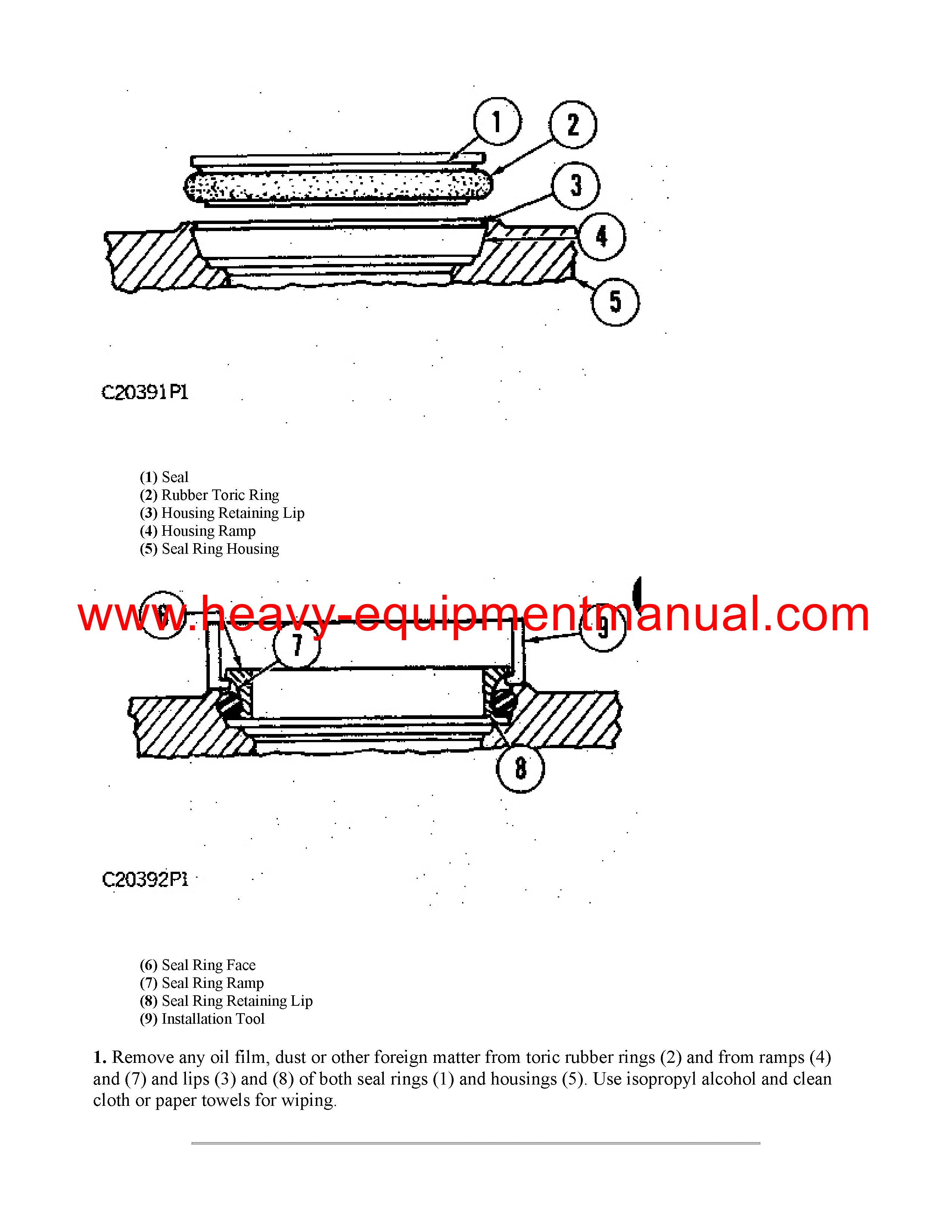 1
2
3
4
5

C20391P1

(1) Seal
(2) Rubber Toric Ring
(3) Housing Retaining Lip
(4) Housing Ramp
(5) Seal Ring Housing

www.heavy-equipmentmanual.com

6
7
9
8

C20392P1

(6) Seal Ring Face
(7) Seal Ring Ramp
(8) Seal Ring Retaining Lip
(9) Installation Tool

1. Remove any oil film, dust or other foreign matter from toric rubber rings (2) and from ramps (4) and (7) and lips (3) and (8) of both seal rings (1) and housings (5). Use isopropyl alcohol and clean cloth or paper towels for wiping.