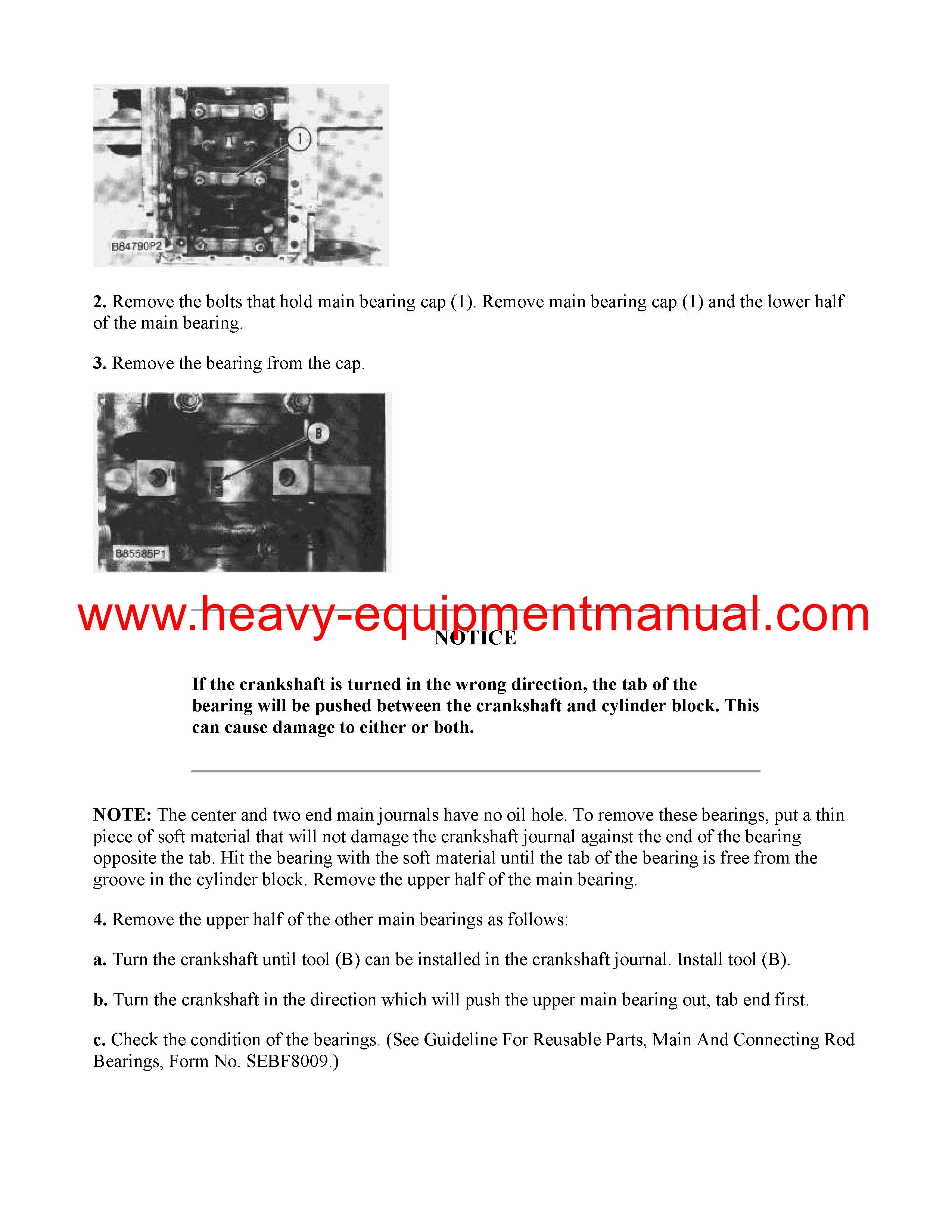 1

B84790P2

2. Remove the bolts that hold main bearing cap (1). Remove main bearing cap (1) and the lower half of the main bearing.

3. Remove the bearing from the cap.

B

B85585P1

www.heavy-equipmentmanual.com

NOTICE

If the crankshaft is turned in the wrong direction, the tab of the bearing will be pushed between the crankshaft and cylinder block. This can cause damage to either or both.

NOTE: The center and two end main journals have no oil hole. To remove these bearings, put a thin piece of soft material that will not damage the crankshaft journal against the end of the bearing opposite the tab. Hit the bearing with the soft material until the tab of the bearing is free from the groove in the cylinder block. Remove the upper half of the main bearing.

4. Remove the upper half of the other main bearings as follows:

a. Turn the crankshaft until tool (B) can be installed in the crankshaft journal. Install tool (B).

b. Turn the crankshaft in the direction which will push the upper main bearing out, tab end first.

c. Check the condition of the bearings. (See Guideline For Reusable Parts, Main And Connecting Rod Bearings, Form No. SEBF8009.)