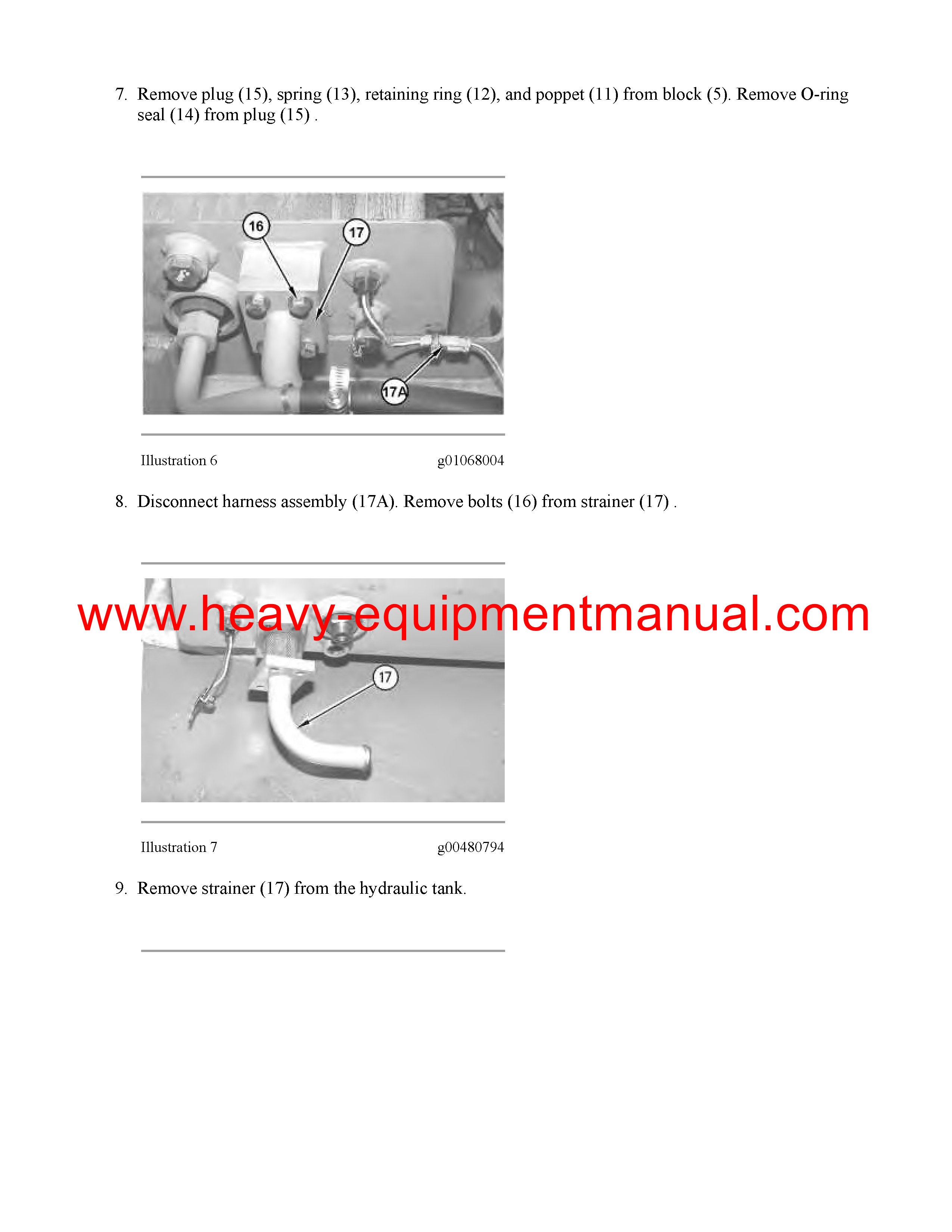 7. Remove plug (15), spring (13), retaining ring (12), and poppet (11) from block (5). Remove O-ring seal (14) from plug (15) .

16

17

17A

Illustration 6 g01068004

8. Disconnect harness assembly (17A). Remove bolts (16) from strainer (17) .

www.heavy-equipmentmanual.com

17

Illustration 7 g00480794

9. Remove strainer (17) from the hydraulic tank.