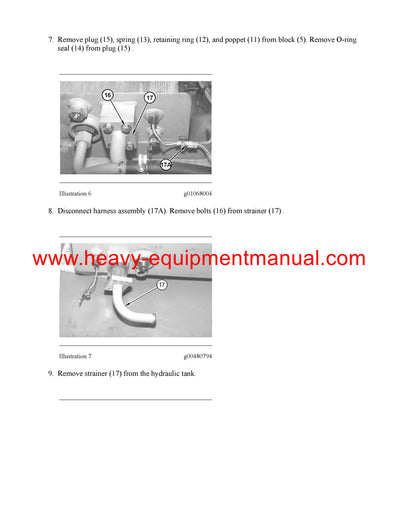 7. Remove plug (15), spring (13), retaining ring (12), and poppet (11) from block (5). Remove O-ring seal (14) from plug (15) .

16
17
17A

Illustration 6 g01068004

8. Disconnect harness assembly (17A). Remove bolts (16) from strainer (17) .

www.heavy-equipmentmanual.com

17

Illustration 7 g00480794

9. Remove strainer (17) from the hydraulic tank.