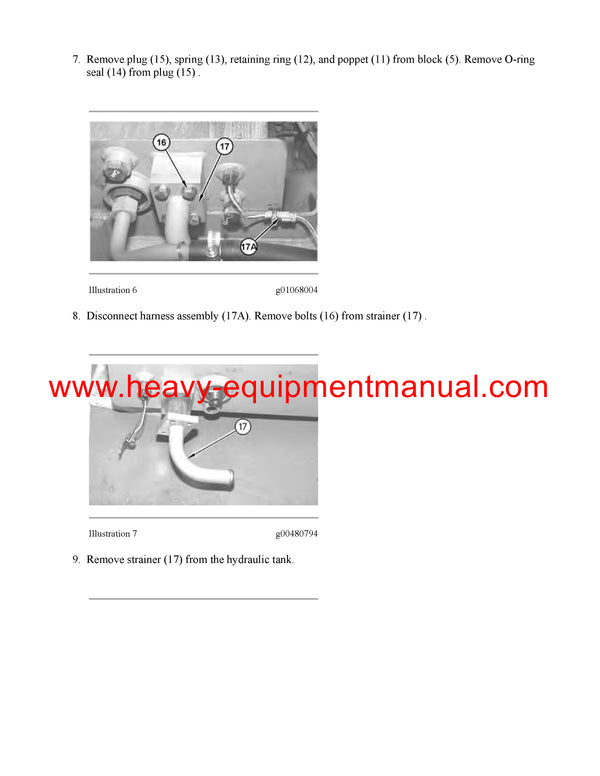 7. Remove plug (15), spring (13), retaining ring (12), and poppet (11) from block (5). Remove O-ring seal (14) from plug (15) .

16

17

17A

Illustration 6

g01068004

8. Disconnect harness assembly (17A). Remove bolts (16) from strainer (17) .

www.heavy-equipmentmanual.com

17

Illustration 7

g00480794

9. Remove strainer (17) from the hydraulic tank.