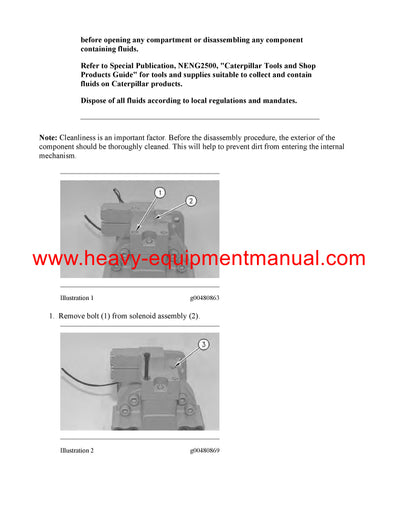 before opening any compartment or disassembling any component containing fluids.

Refer to Special Publication, NENG2500, "Caterpillar Tools and Shop Products Guide" for tools and supplies suitable to collect and contain fluids on Caterpillar products.

Dispose of all fluids according to local regulations and mandates.

Note: Cleanliness is an important factor. Before the disassembly procedure, the exterior of the component should be thoroughly cleaned. This will help to prevent dirt from entering the internal mechanism.

1

2

www.heavy-equipmentmanual.com

Illustration 1 g00480863

1. Remove bolt (1) from solenoid assembly (2).

3

Illustration 2 g00480869