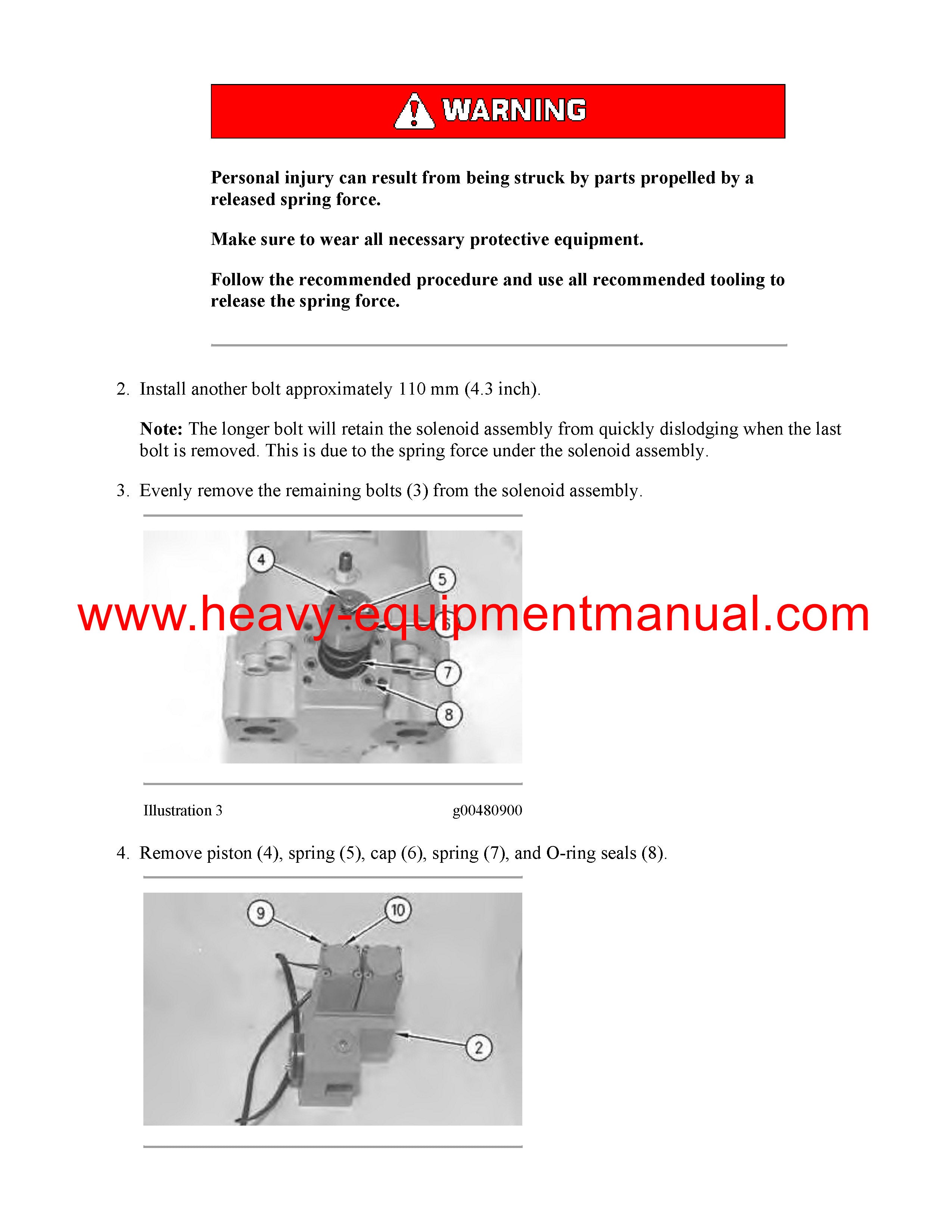 WARNING

Personal injury can result from being struck by parts propelled by a released spring force.

Make sure to wear all necessary protective equipment.

Follow the recommended procedure and use all recommended tooling to release the spring force.

2. Install another bolt approximately 110 mm (4.3 inch).

Note: The longer bolt will retain the solenoid assembly from quickly dislodging when the last bolt is removed. This is due to the spring force under the solenoid assembly.

3. Evenly remove the remaining bolts (3) from the solenoid assembly.

4
5
6
7
8

www.heavy-equipmentmanual.com

Illustration 3 g00480900

4. Remove piston (4), spring (5), cap (6), spring (7), and O-ring seals (8).

9
10
2